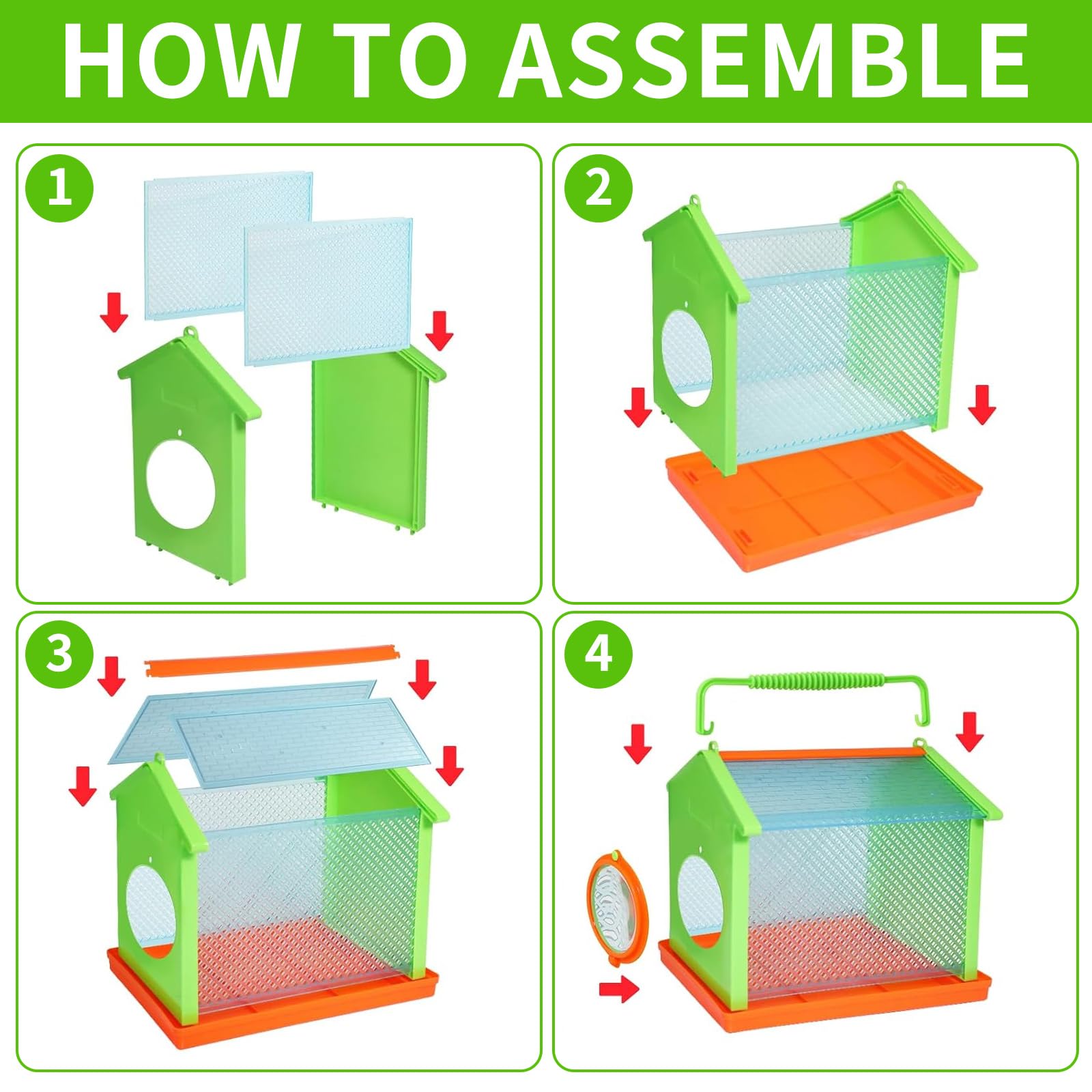 HOW TO ASSEMBLE

1

2

3

4