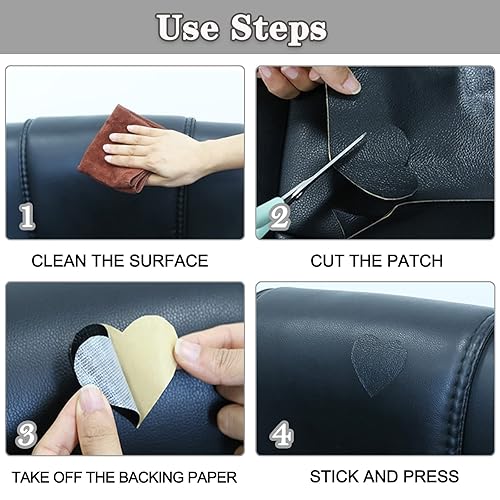 Use Steps

1

CLEAN THE SURFACE

2

CUT THE PATCH

3

TAKE OFF THE BACKING PAPER

4

STICK AND PRESS