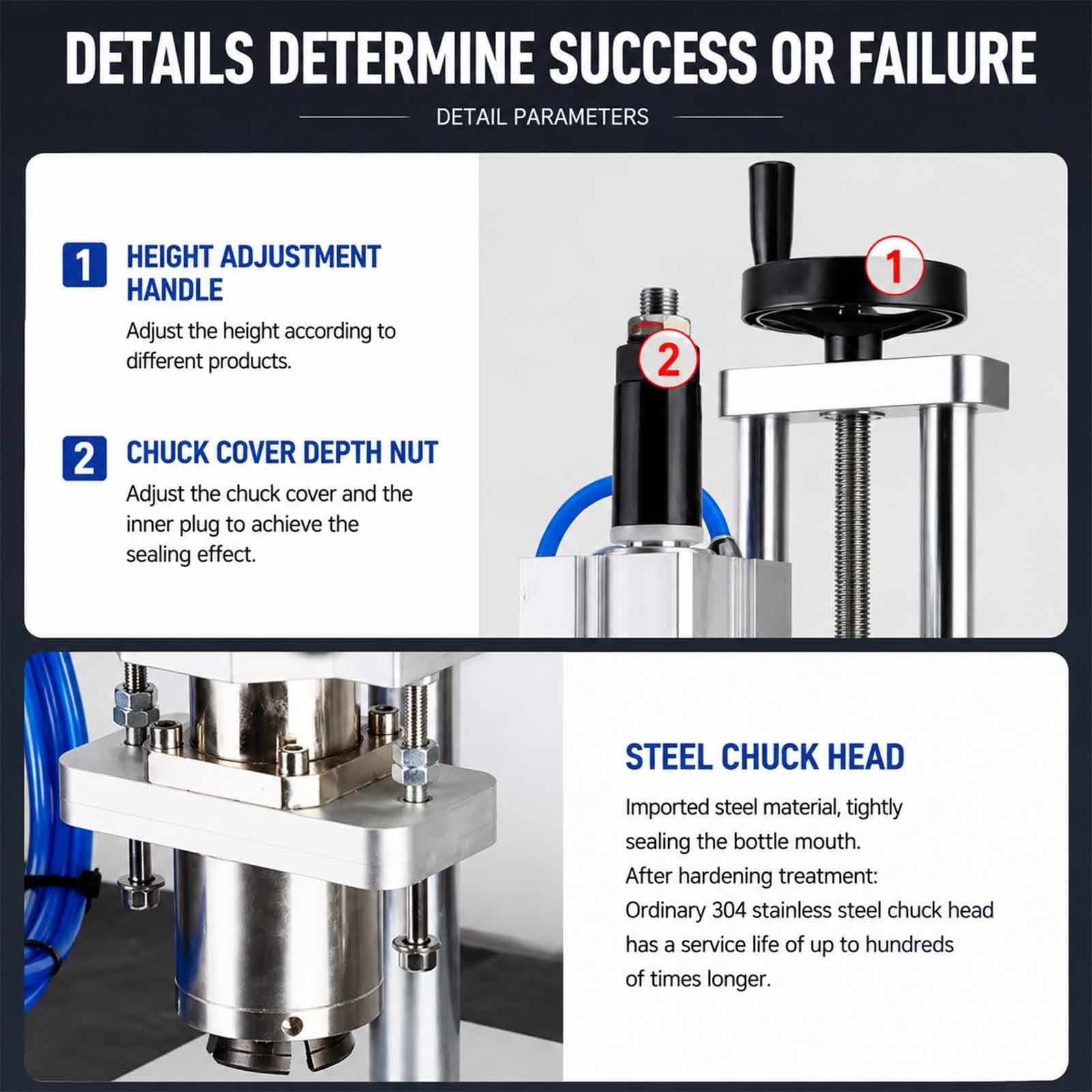 DETAILS DETERMINE SUCCESS OR FAILURE

DETAIL PARAMETERS

1 HEIGHT ADJUSTMENT HANDLE

Adjust the height according to different products.

2 CHUCK COVER DEPTH NUT

Adjust the chuck cover and the inner plug to achieve the sealing effect.

1

2

STEEL CHUCK HEAD

Imported steel material, tightly sealing the bottle mouth.
After hardening treatment:
Ordinary 304 stainless steel chuck head has a service life of up to hundreds of times longer.