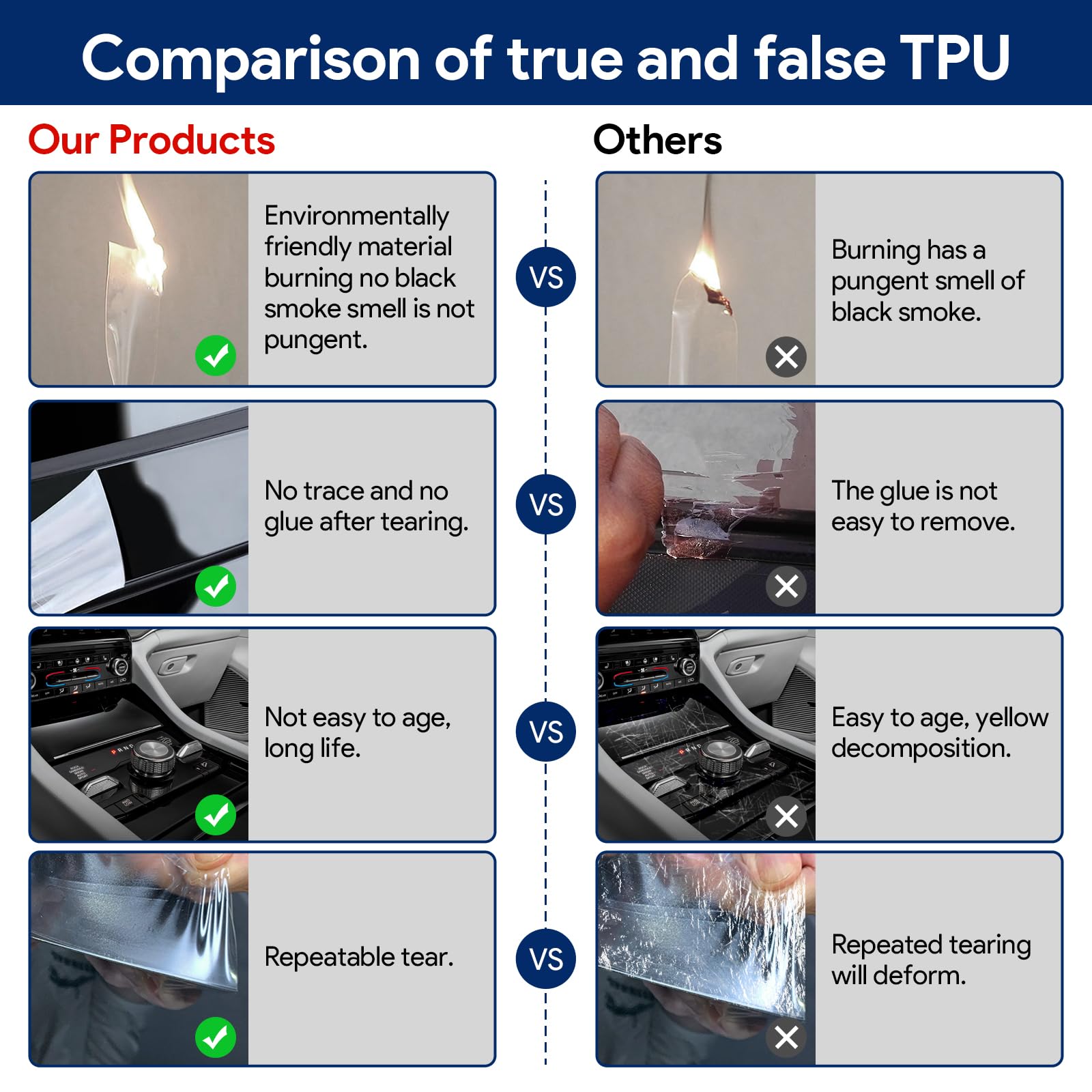 Comparison of true and false TPU

Our Products

Environmentally friendly material burning no black smoke smell is not pungent.

No trace and no glue after tearing.

Not easy to age, long life.

Repeatable tear.

VS

VS

VS

VS

Others

Burning has a pungent smell of black smoke.

The glue is not easy to remove.

Easy to age, yellow decomposition.

Repeated tearing will deform.