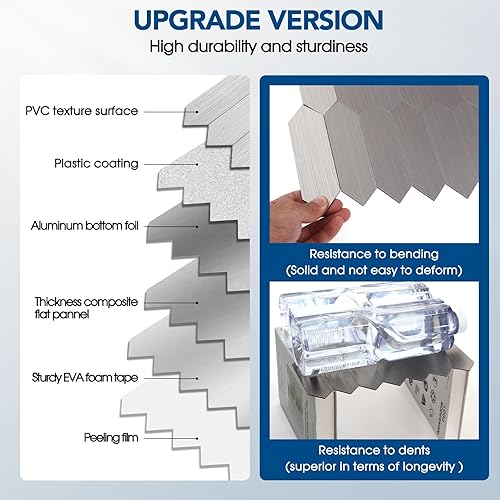 UPGRADE VERSION

High durability and sturdiness

PVC texture surface

Plastic coating

Aluminum bottom foil

Thickness composite flat pannel

Sturdy EVA foam tape

Peeling film

Resistance to bending
(Solid and not easy to deform)

Resistance to dents
(superior in terms of longevity )