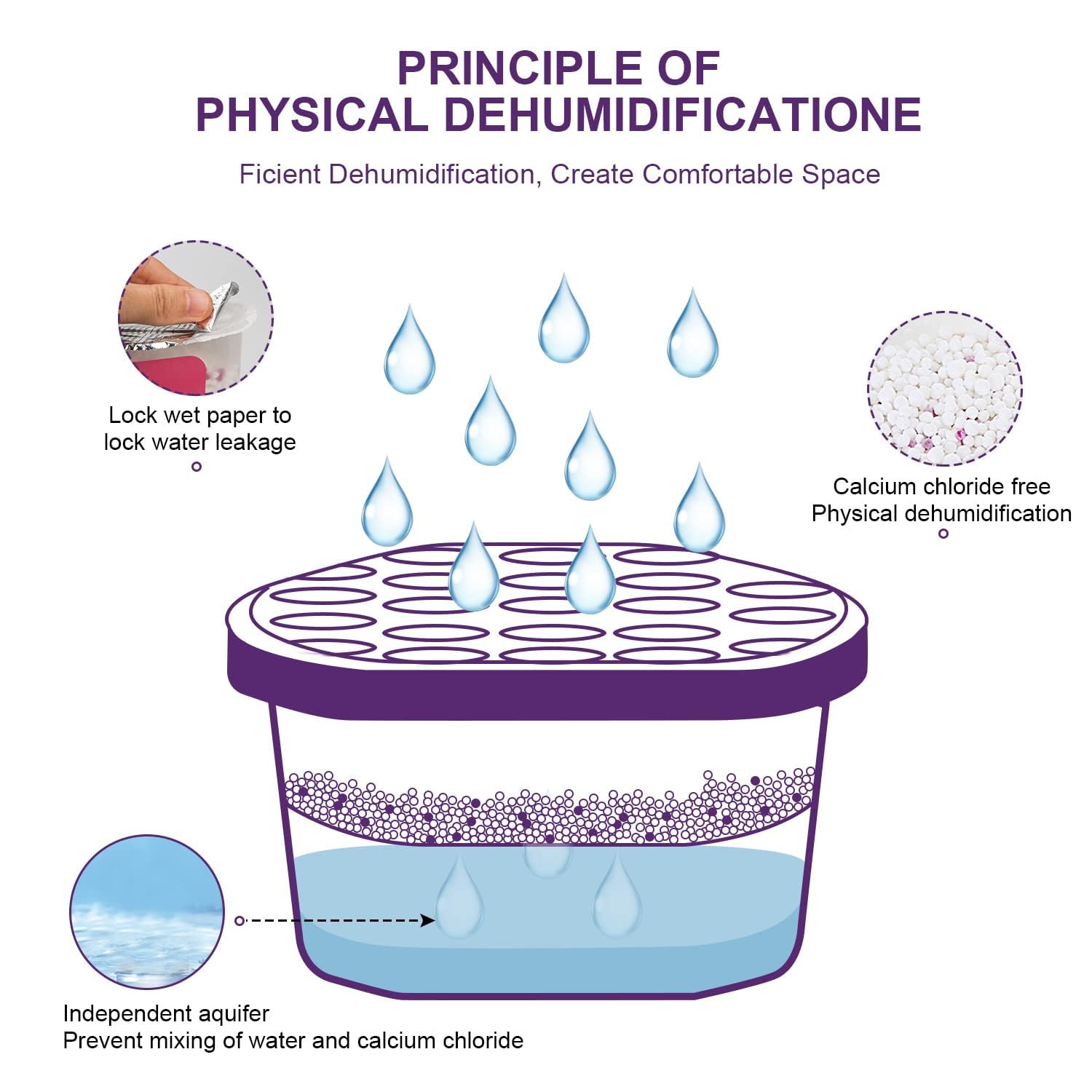 PRINCIPLE OF
PHYSICAL DEHUMIDIFICATIONE

Ficient Dehumidification, Create Comfortable Space

Lock wet paper to lock water leakage

Calcium chloride free
Physical dehumidification

Independent aquifer
Prevent mixing of water and calcium chloride