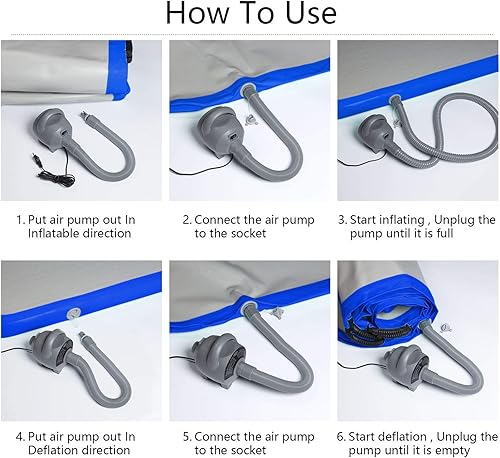 How To Use

1. Put air pump out In Inflatable direction

2. Connect the air pump to the socket

3. Start inflating , Unplug the pump until it is full

4. Put air pump out In Deflation direction

5. Connect the air pump to the socket

6. Start deflation , Unplug the pump until it is empty