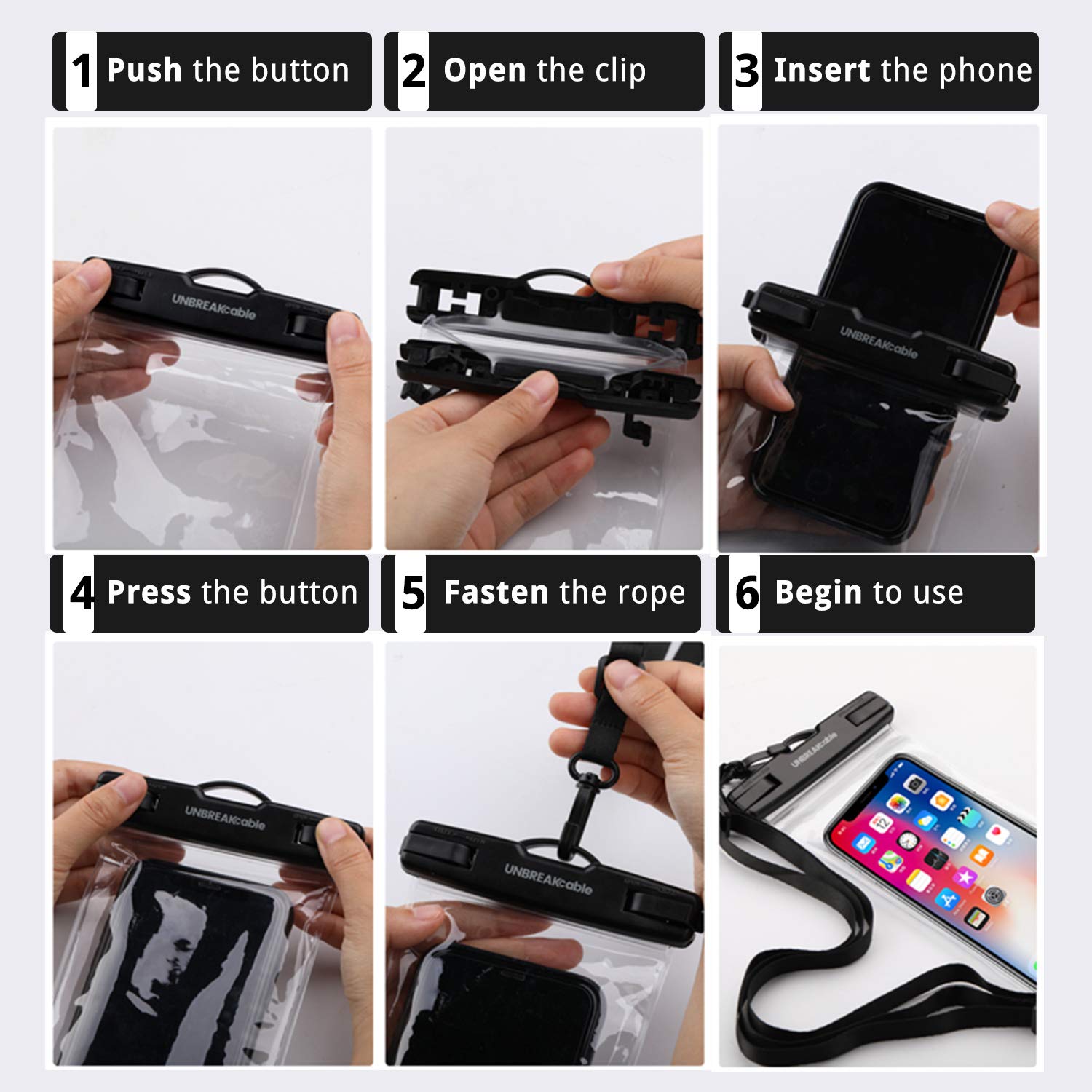 1 Push the button

UNBREAKcable

2 Open the clip

3 Insert the phone

UNBREAKcable

4 Press the button

UNBREAKcable

5 Fasten the rope

UNBREAKcable

6 Begin to use

UNBREAKcable