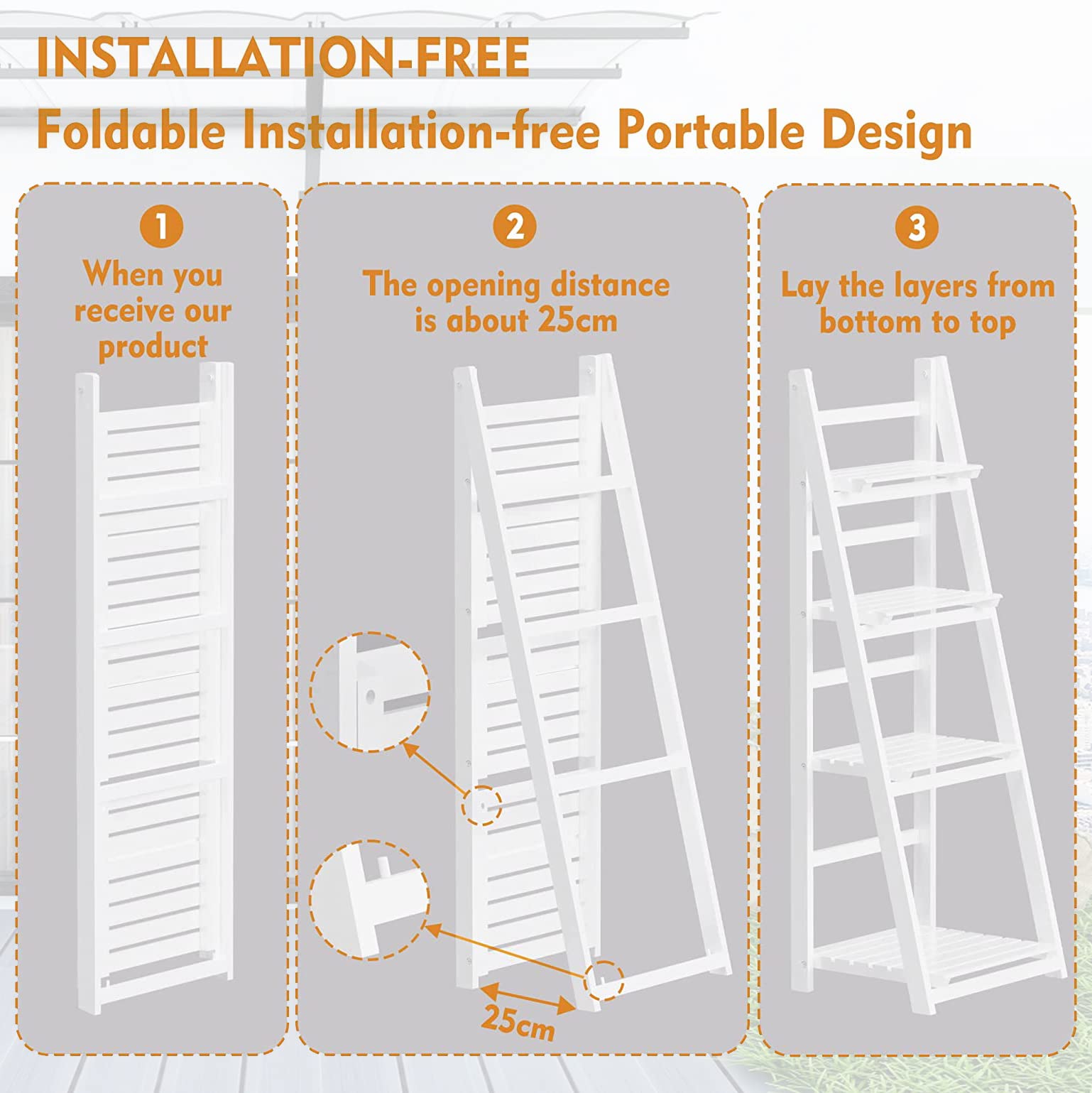 INSTALLATION-FREE

Foldable Installation-free Portable Design

1

When you receive our product

2

The opening distance is about 25cm

25cm

3

Lay the layers from bottom to top