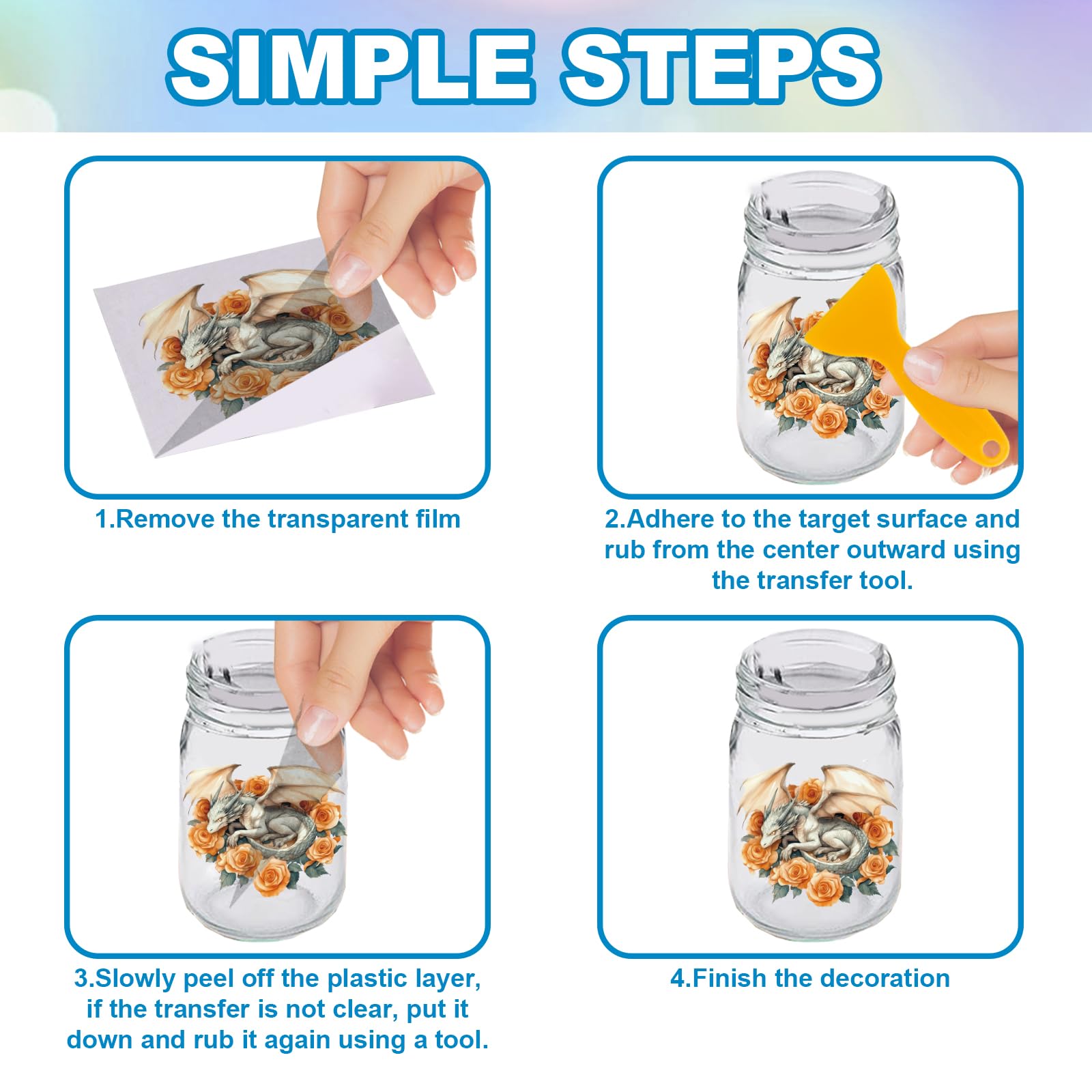 SIMPLE STEPS

1.Remove the transparent film

2.Adhere to the target surface and rub from the center outward using the transfer tool.

3.Slowly peel off the plastic layer, if the transfer is not clear, put it down and rub it again using a tool.

4.Finish the decoration