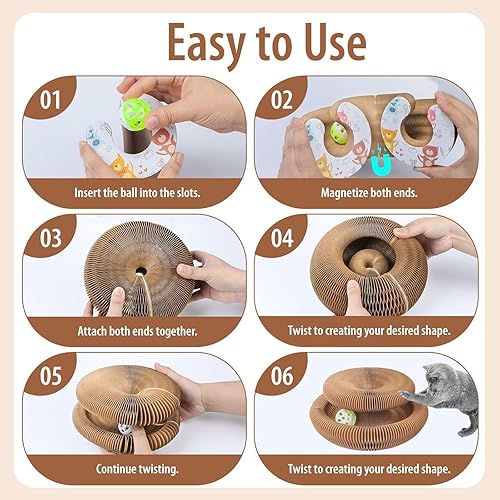 Easy to Use

01

Insert the ball into the slots.

02

Magnetize both ends.

03

Attach both ends together.

04

Twist to creating your desired shape.

05

Continue twisting.

06

Twist to creating your desired shape.