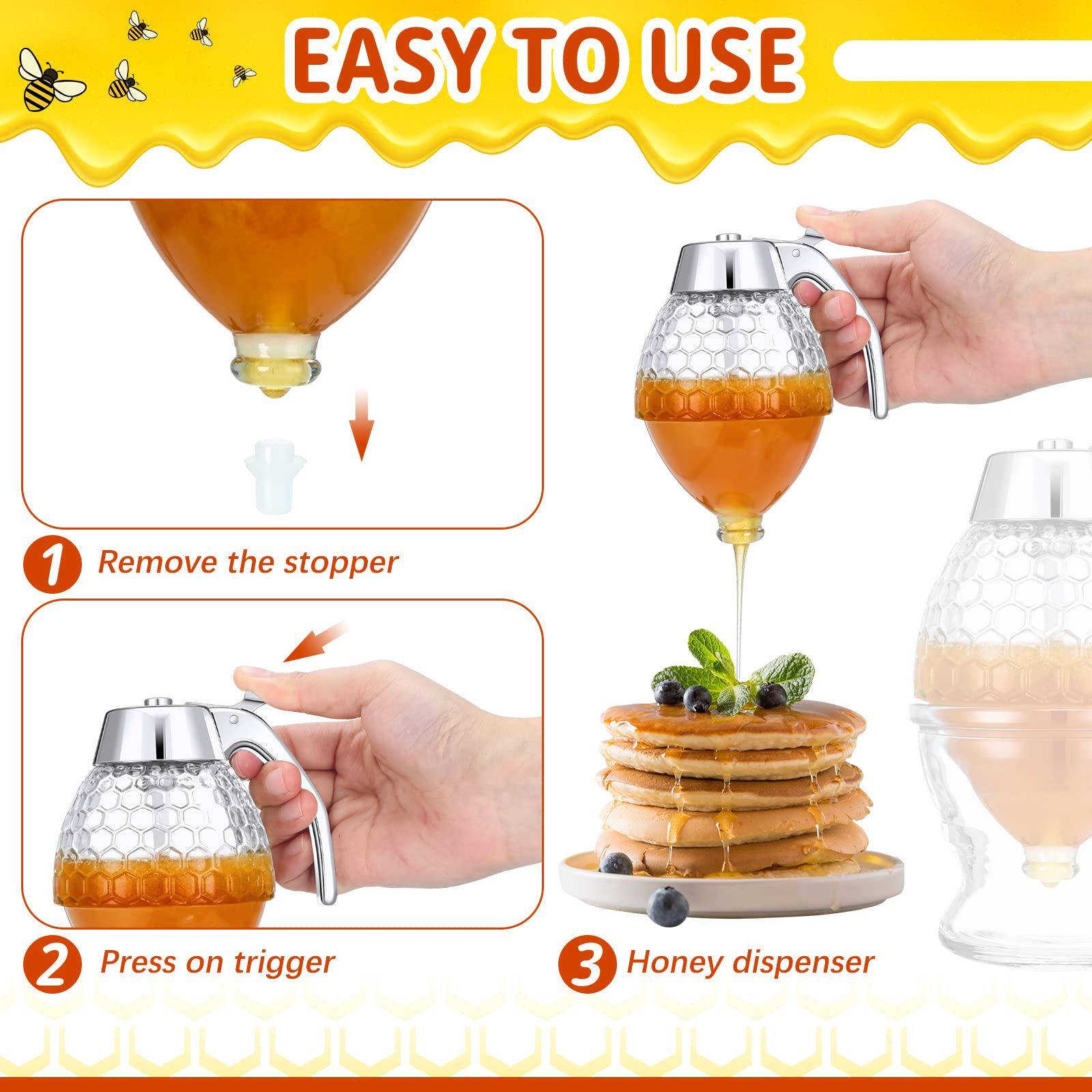 EASY TO USE

1 Remove the stopper

2 Press on trigger

3 Honey dispenser