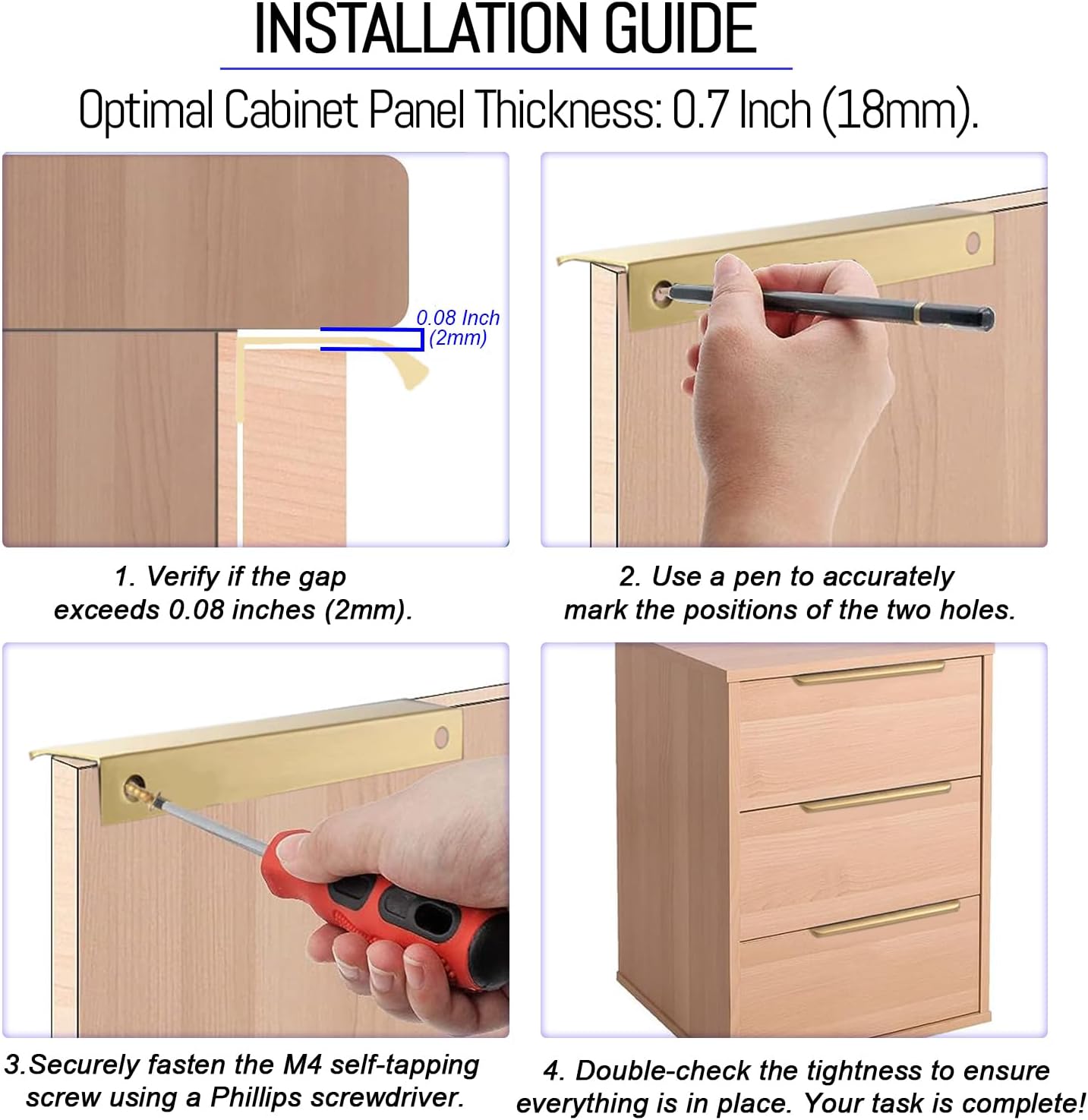 INSTALLATION GUIDE

Optimal Cabinet Panel Thickness: 0.7 Inch (18mm).

0.08 Inch (2mm)

1. Verify if the gap exceeds 0.08 inches (2mm).

2. Use a pen to accurately mark the positions of the two holes.

3.Securely fasten the M4 self-tapping screw using a Phillips screwdriver.

4. Double-check the tightness to ensure everything is in place. Your task is complete!