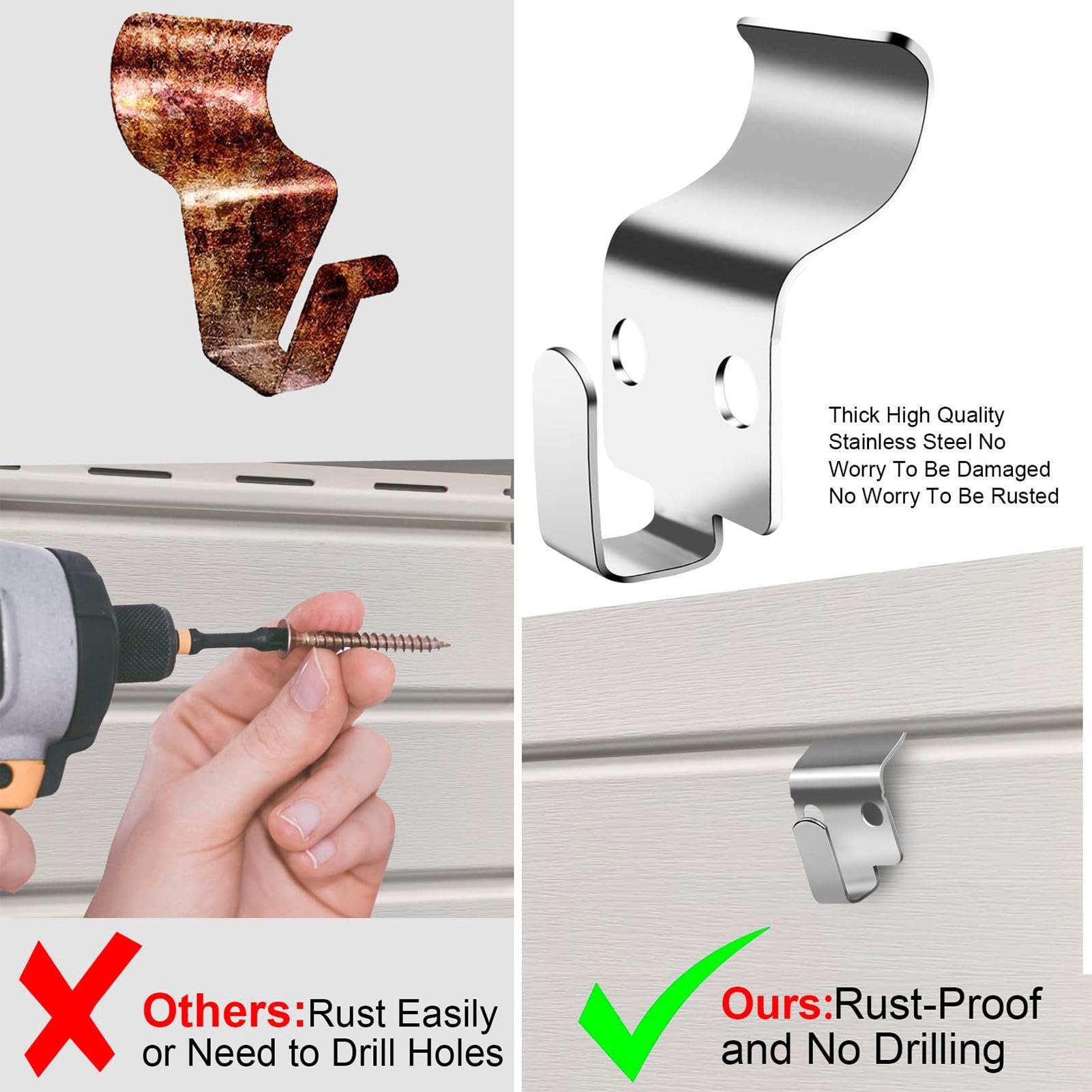 Thick High Quality Stainless Steel No Worry To Be Damaged No Worry To Be Rusted

Others:Rust Easily or Need to Drill Holes

Ours:Rust-Proof and No Drilling