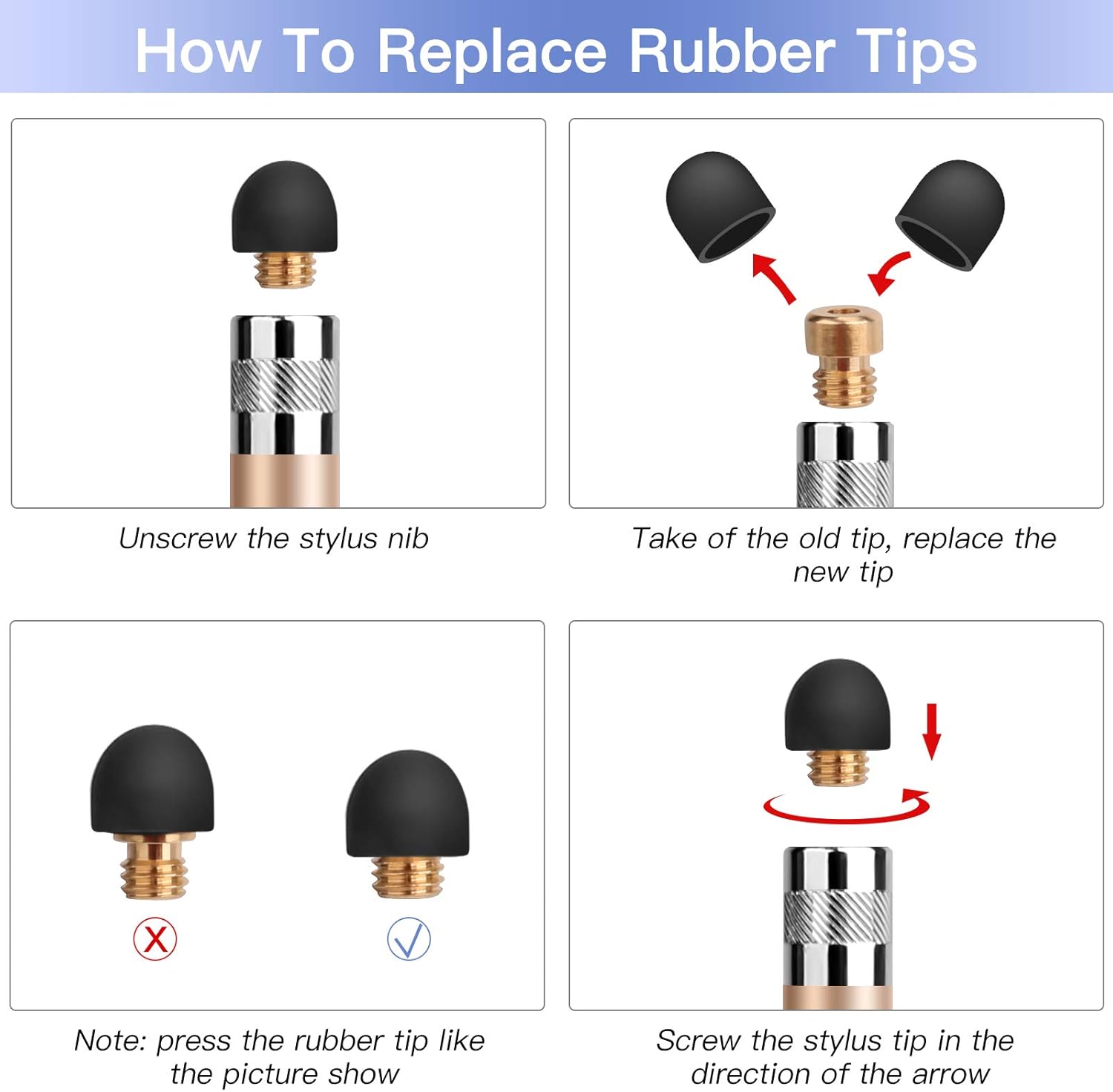 How To Replace Rubber Tips

Unscrew the stylus nib

Take of the old tip, replace the new tip

Note: press the rubber tip like the picture show

Screw the stylus tip in the direction of the arrow