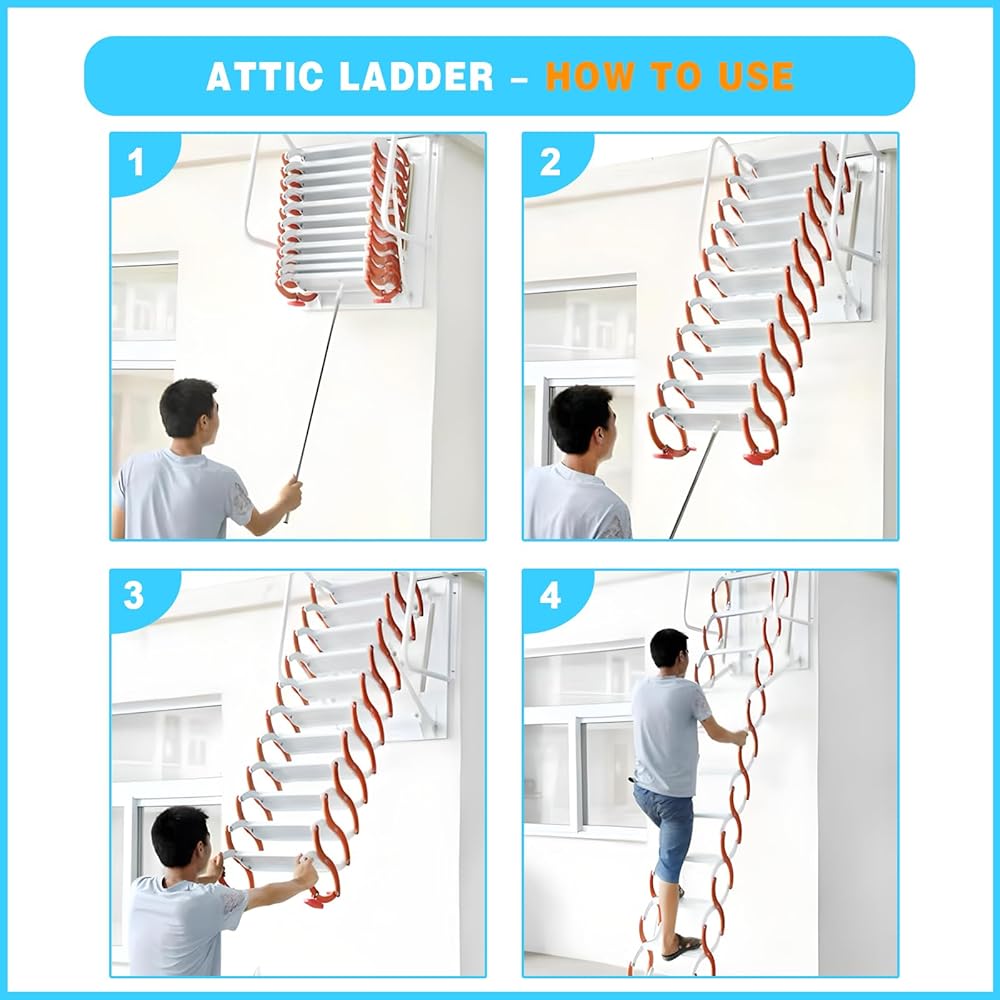 ATTIC LADDER – HOW TO USE

1

2

3

4