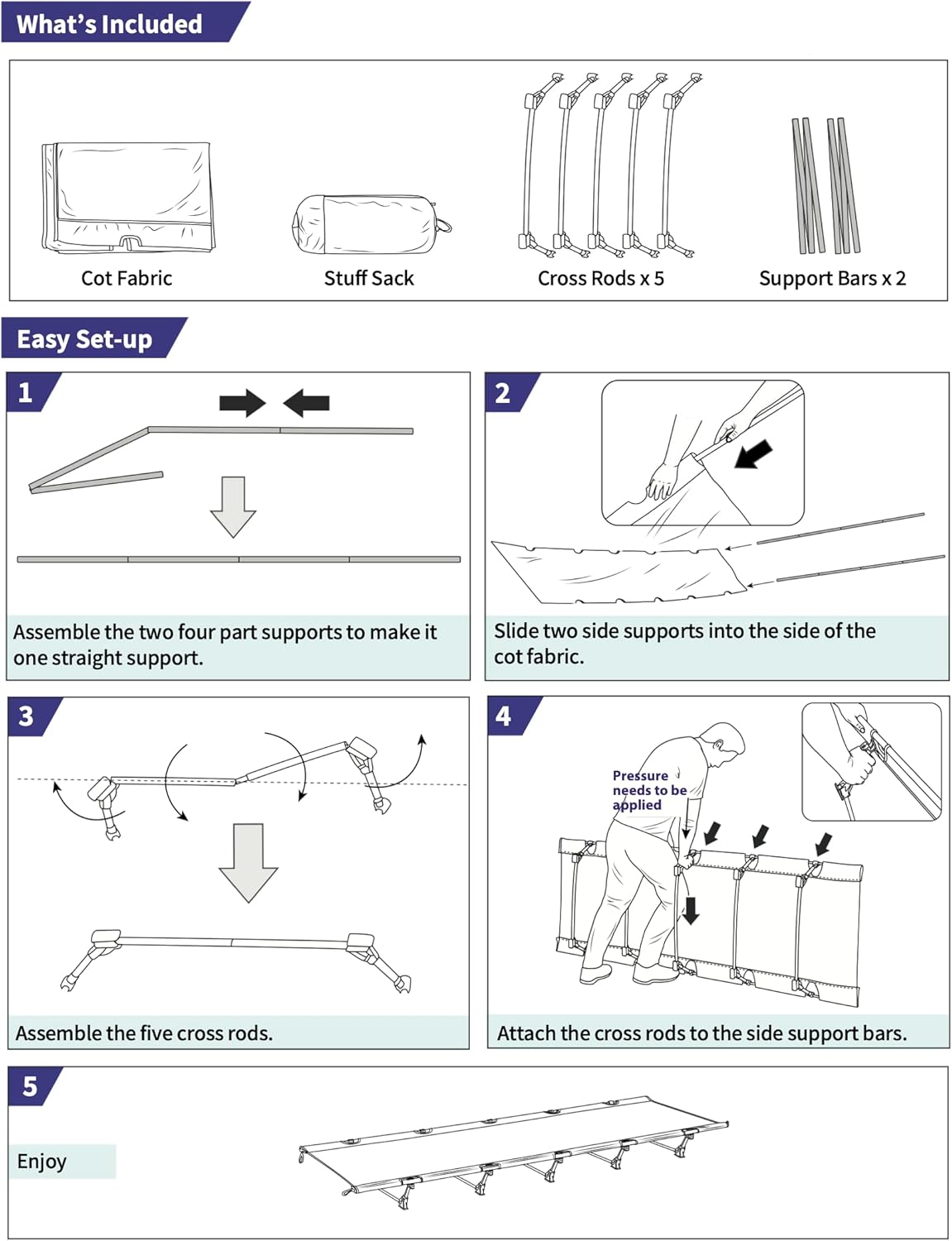 What's Included

Cot Fabric

Stuff Sack

Cross Rods x 5

Support Bars x 2

Easy Set-up

1

Assemble the two four part supports to make it one straight support.

2

Slide two side supports into the side of the cot fabric.

3

Assemble the five cross rods.

4

Pressure needs to be applied

Attach the cross rods to the side support bars.

5

Enjoy