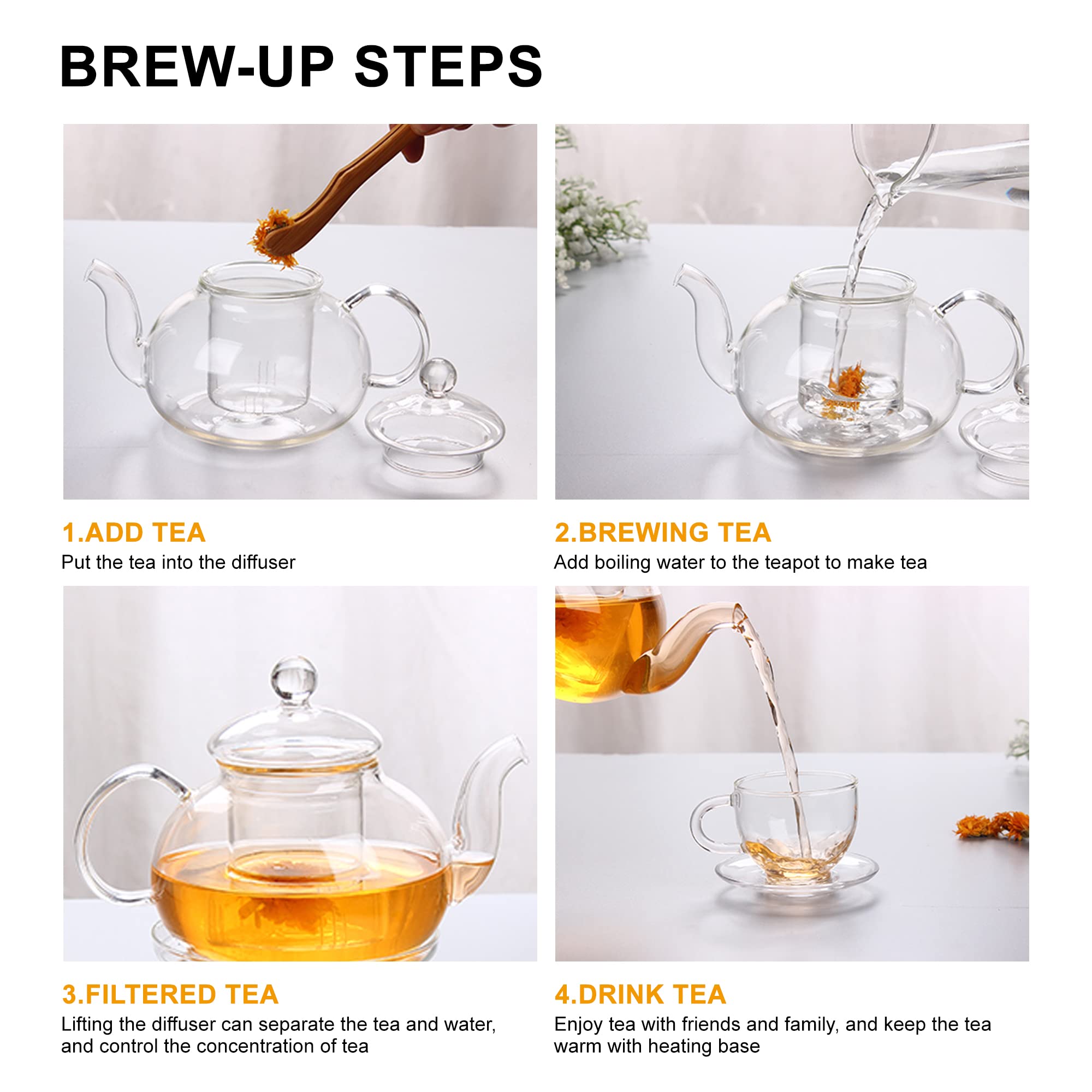 BREW-UP STEPS

1.ADD TEA
Put the tea into the diffuser

2.BREWING TEA
Add boiling water to the teapot to make tea

3.FILTERED TEA
Lifting the diffuser can separate the tea and water, and control the concentration of tea

4.DRINK TEA
Enjoy tea with friends and family, and keep the tea warm with heating base