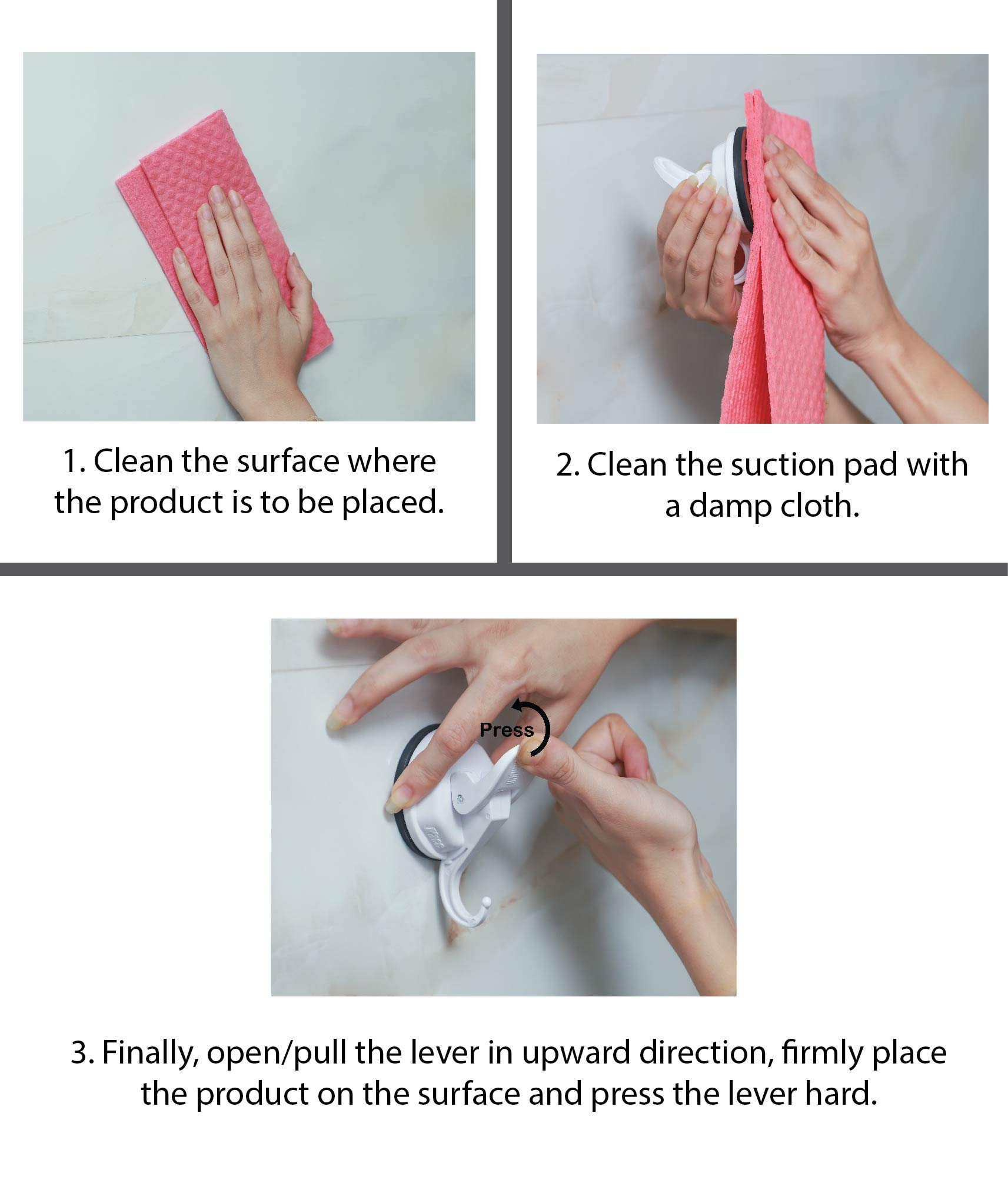 1. Clean the surface where the product is to be placed.

2. Clean the suction pad with a damp cloth.

Press

3. Finally, open/pull the lever in upward direction, firmly place the product on the surface and press the lever hard.