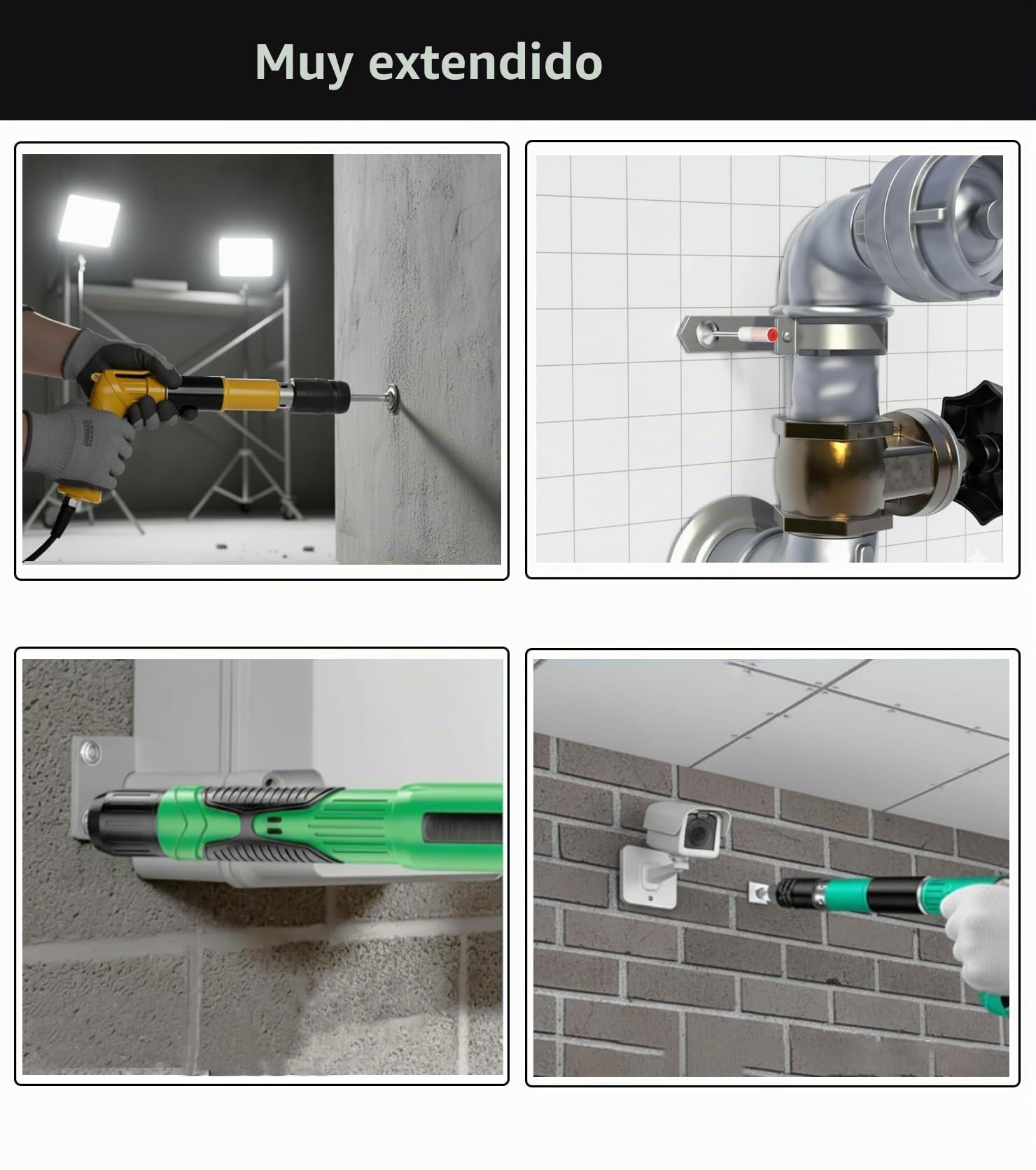 Muy extendido