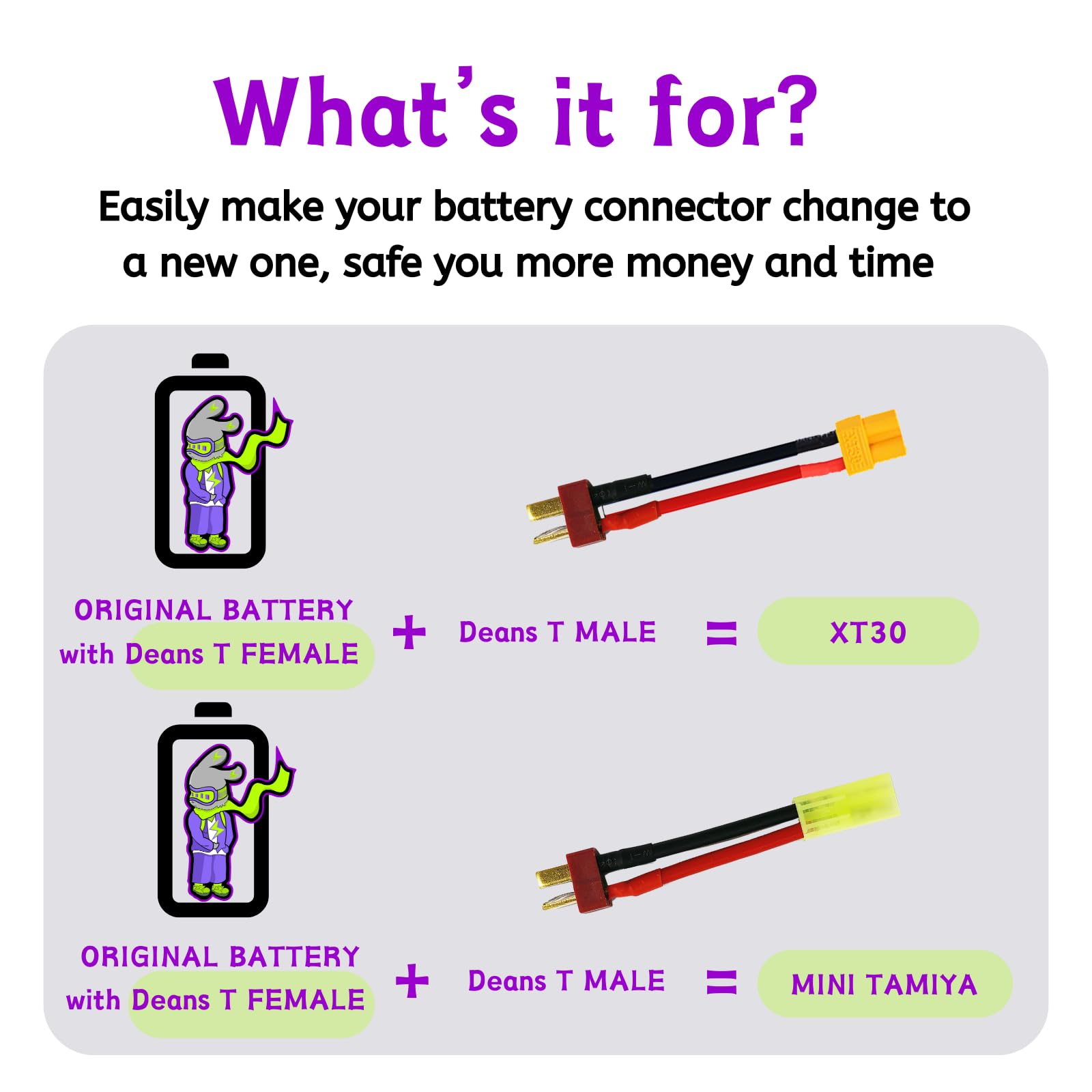 What's it for?

Easily make your battery connector change to a new one, safe you more money and time

ORIGINAL BATTERY with Deans T FEMALE + Deans T MALE = XT30

ORIGINAL BATTERY with Deans T FEMALE + Deans T MALE = MINI TAMIYA