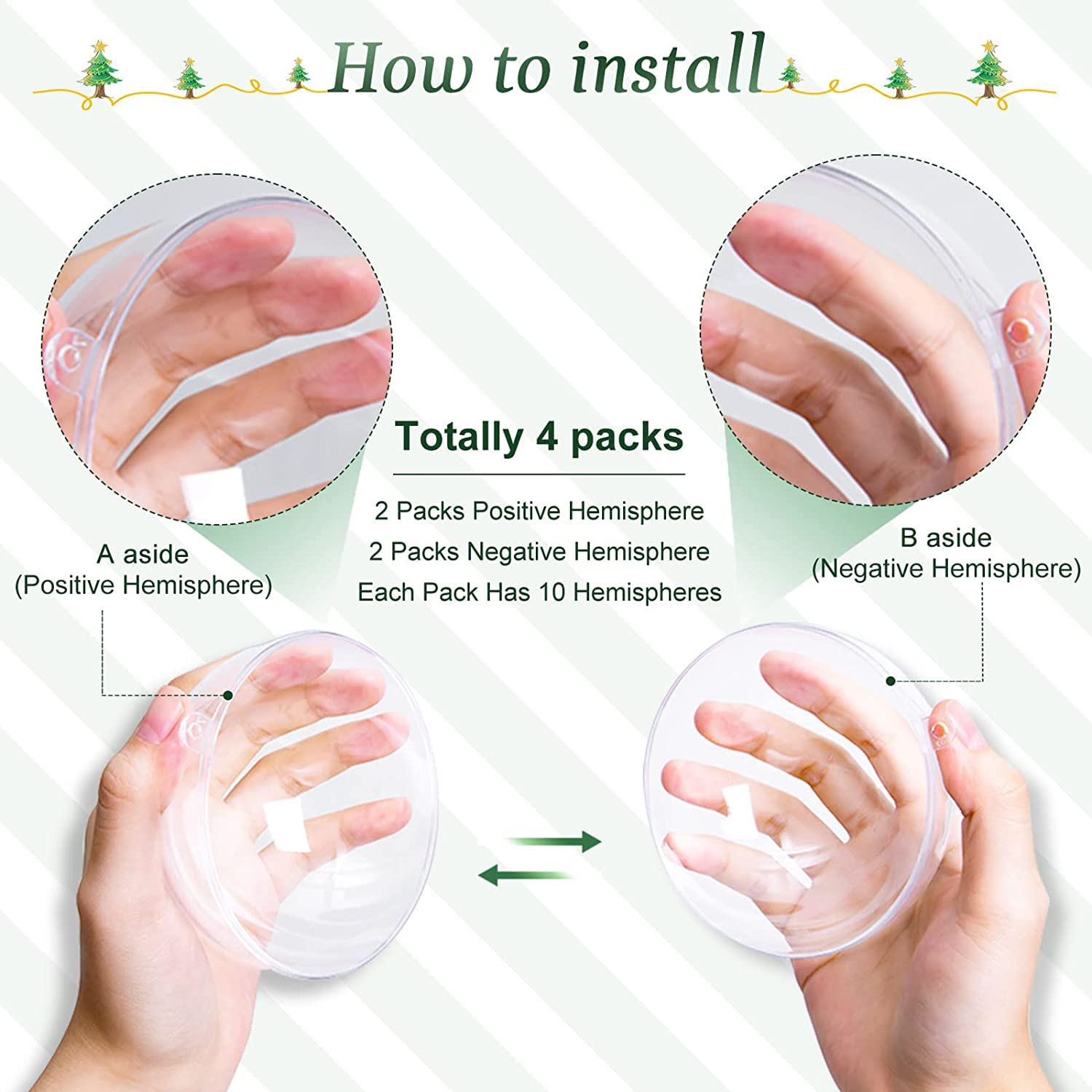 How to install

Totally 4 packs

2 Packs Positive Hemisphere
2 Packs Negative Hemisphere
Each Pack Has 10 Hemispheres

A aside
(Positive Hemisphere)

B aside
(Negative Hemisphere)