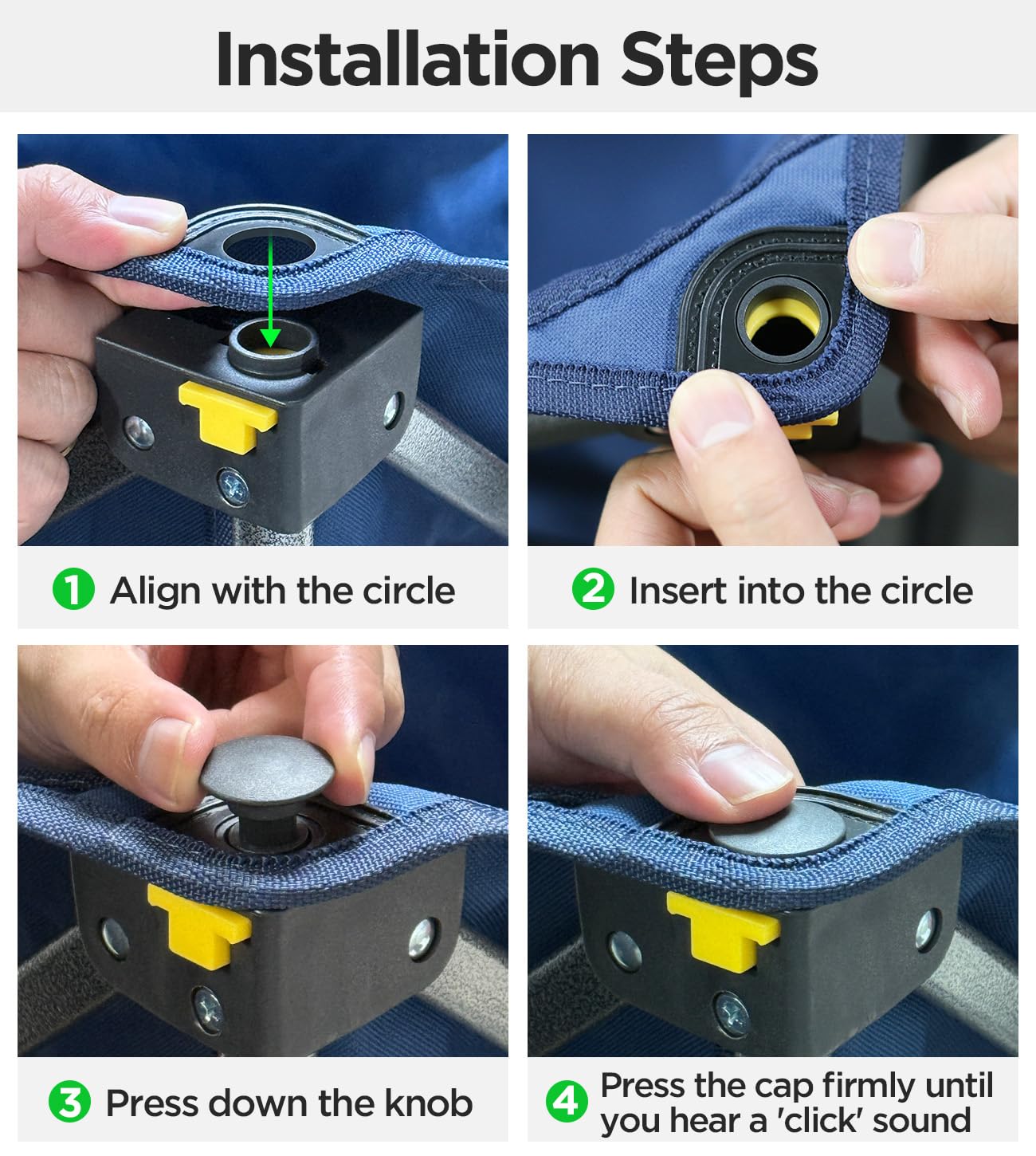 Installation Steps

1 Align with the circle

2 Insert into the circle

3 Press down the knob

4 Press the cap firmly until you hear a 'click' sound