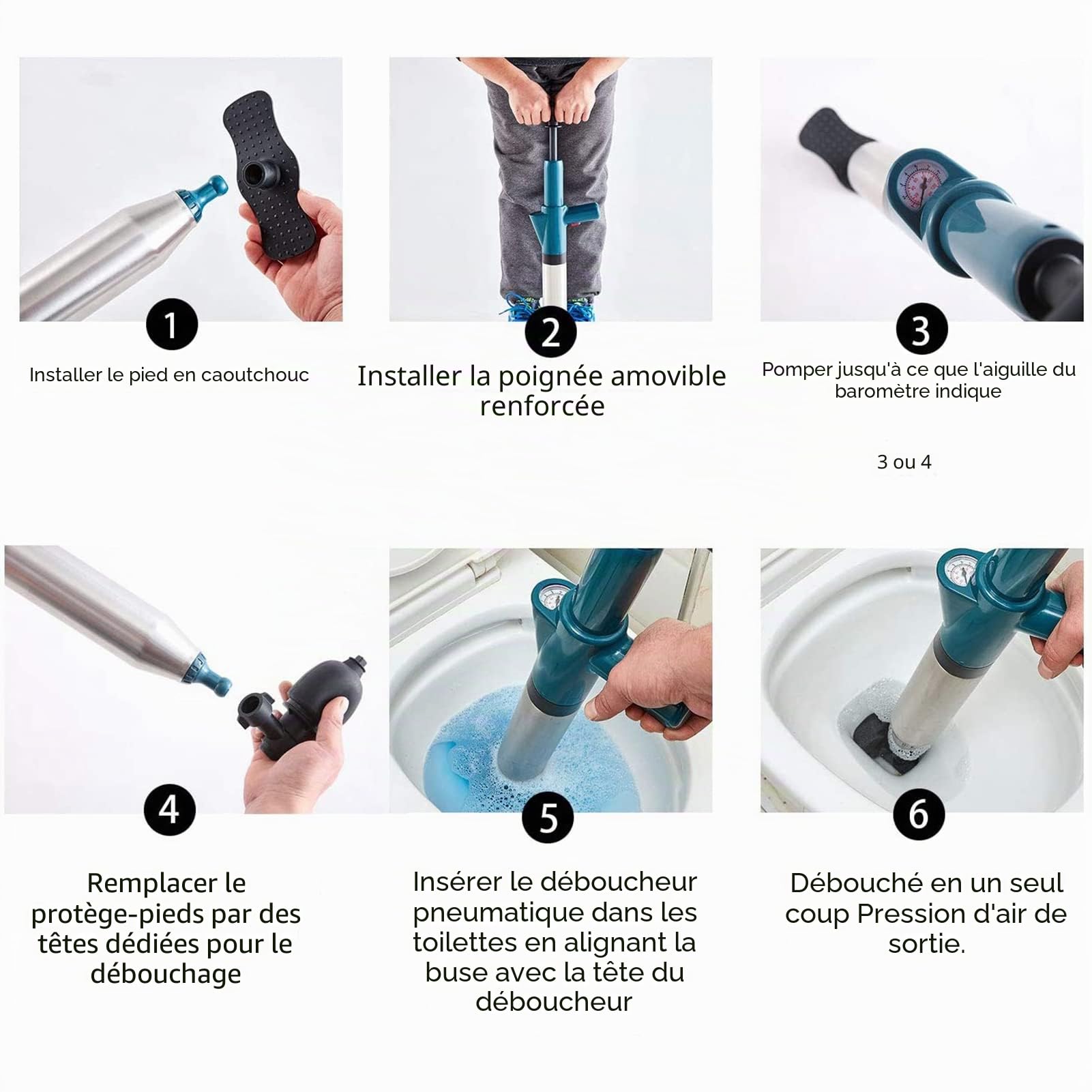 1

Installer le pied en caoutchouc

2

Installer la poignée amovible renforcée

3

Pomper jusqu'à ce que l'aiguille du baromètre indique

3 ou 4

4

Remplacer le protège-pieds par des têtes dédiées pour le débouchage

5

Insérer le déboucheur pneumatique dans les toilettes en alignant la buse avec la tête du déboucheur

6

Débouché en un seul coup Pression d'air de sortie.