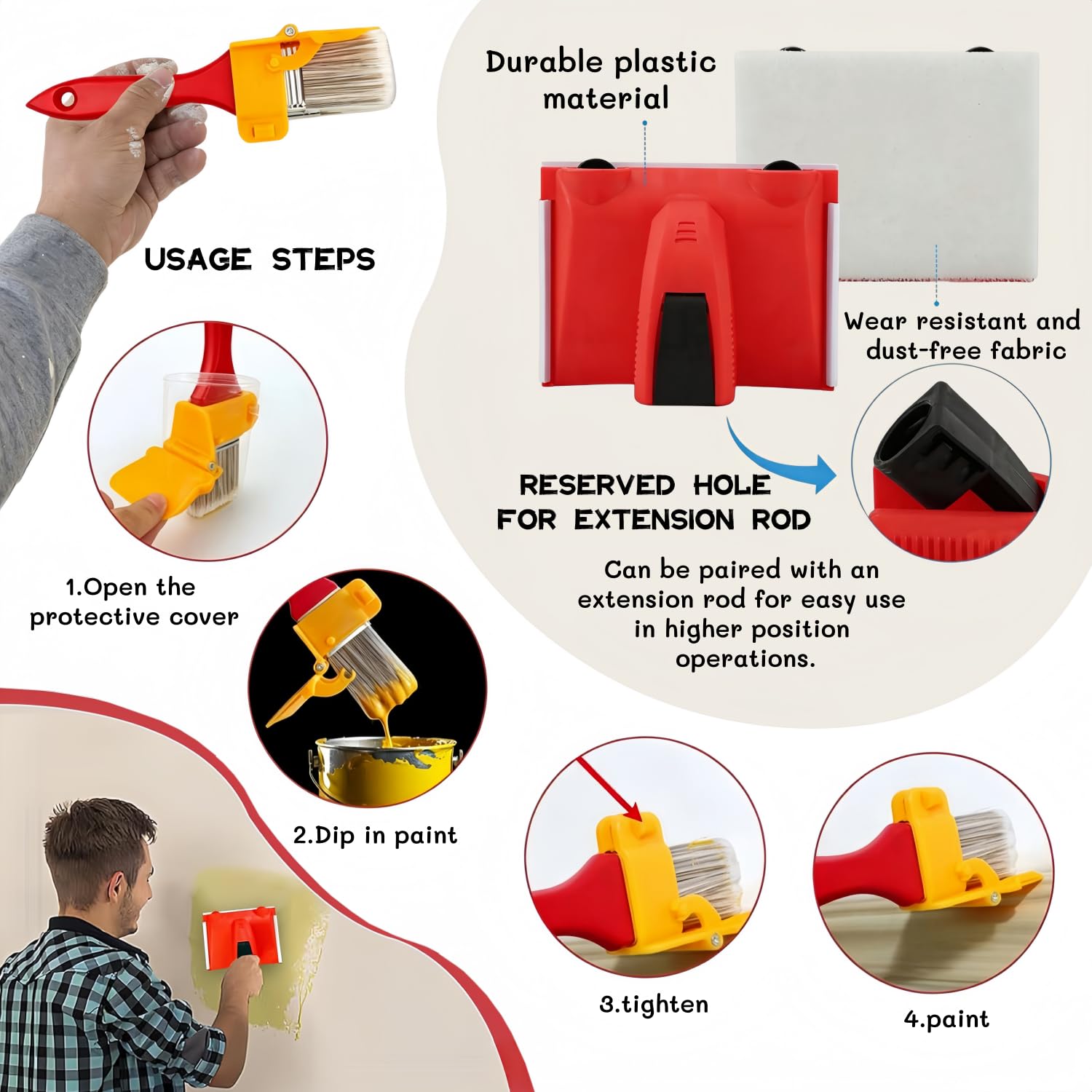 Durable plastic material

USAGE STEPS

Wear resistant and dust-free fabric

RESERVED HOLE FOR EXTENSION ROD

Can be paired with an extension rod for easy use in higher position operations.

1.Open the protective cover

2.Dip in paint

3.tighten

4.paint