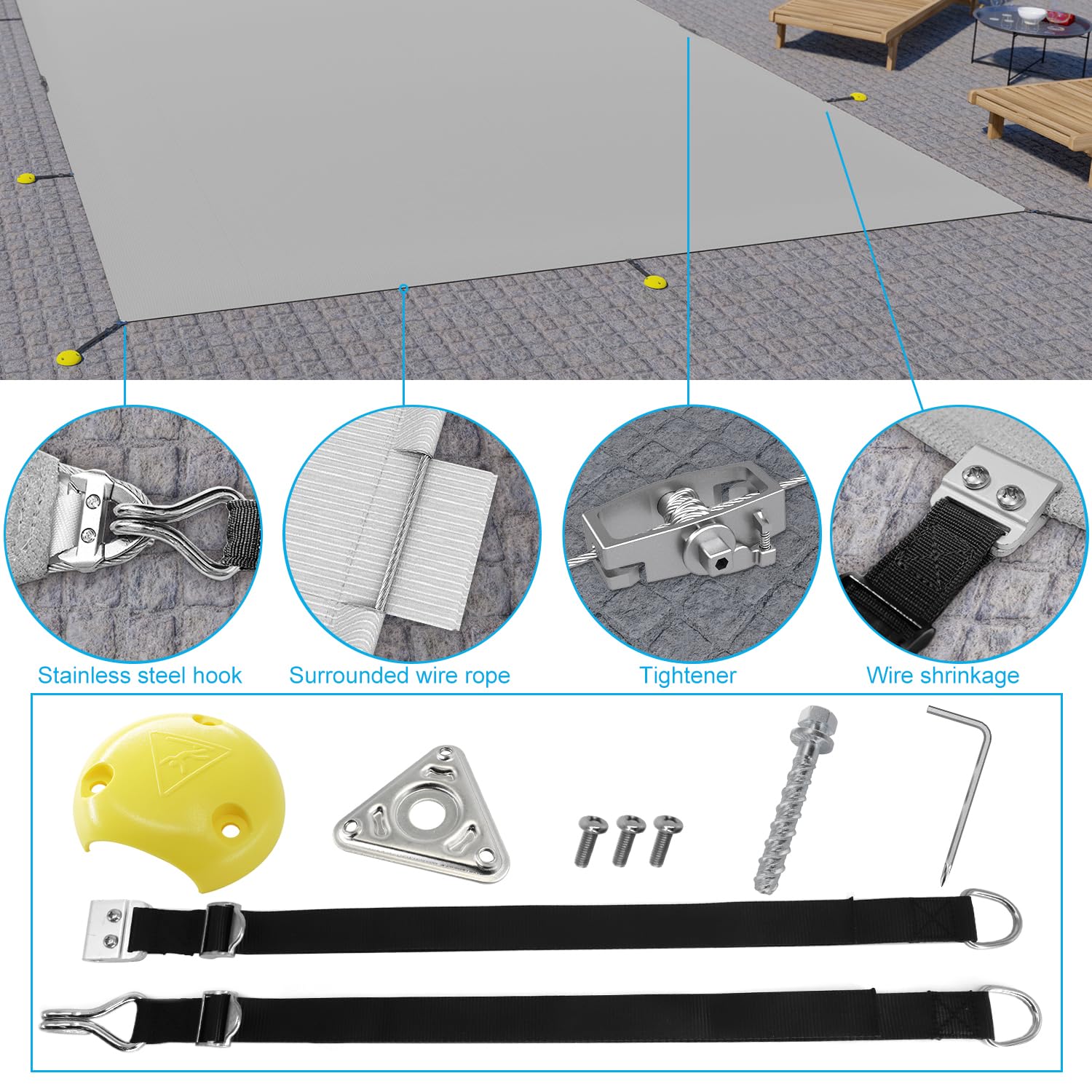 Stainless steel hook

Surrounded wire rope

Tightener

Wire shrinkage