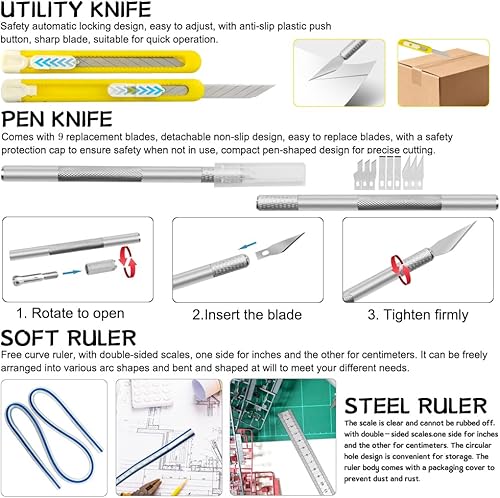 UTILITY KNIFE
Safety automatic locking design, easy to adjust, with anti-slip plastic push button, sharp blade, suitable for quick operation.

PEN KNIFE
Comes with 9 replacement blades, detachable non-slip design, easy to replace blades, with a safety protection cap to ensure safety when not in use, compact pen-shaped design for precise cutting.

1. Rotate to open

2.Insert the blade

3. Tighten firmly

SOFT RULER
Free curve ruler, with double-sided scales, one side for inches and the other for centimeters. It can be freely arranged into various arc shapes and bent and shaped at will to meet your different needs.

STEEL RULER
The scale is clear and cannot be rubbed off. with double-sided scales.one side for inches and the other for centimeters. The circular hole design is convenient for storage. The ruler body comes with a packaging cover to prevent dust and rust.