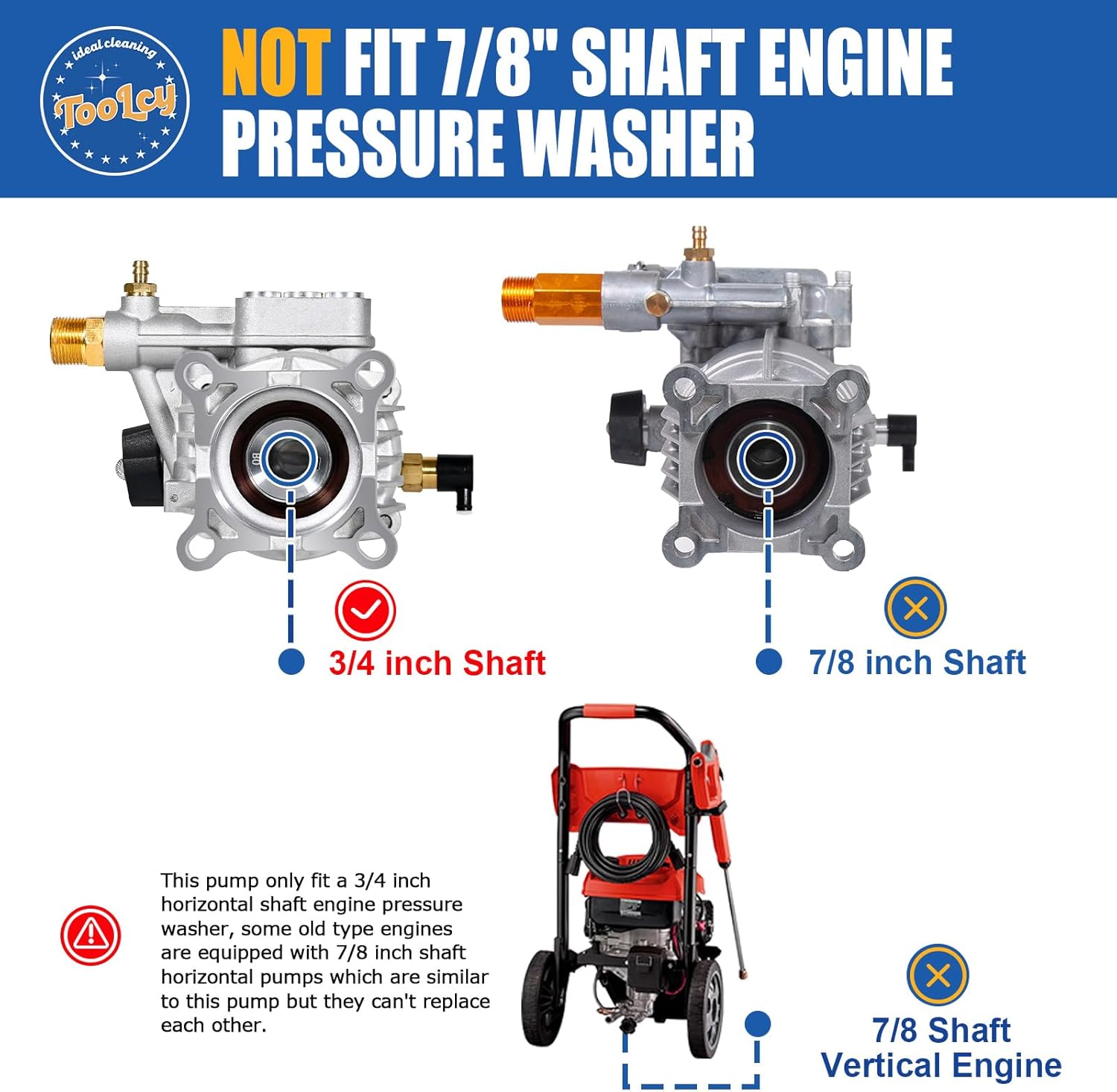 ideal cleaning
TooLcy

NOT FIT 7/8" SHAFT ENGINE PRESSURE WASHER

3/4 inch Shaft

7/8 inch Shaft

This pump only fit a 3/4 inch horizontal shaft engine pressure washer, some old type engines are equipped with 7/8 inch shaft horizontal pumps which are similar to this pump but they can't replace each other.

7/8 Shaft
Vertical Engine