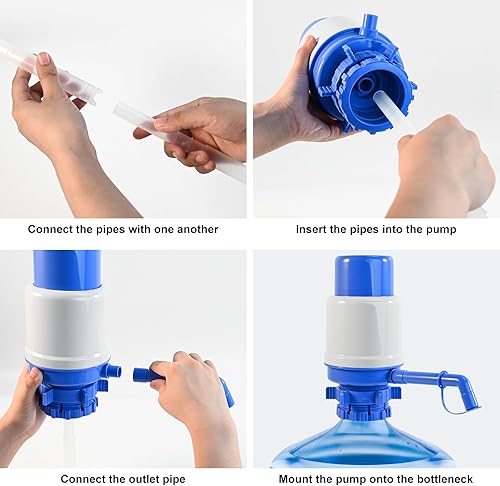 Connect the pipes with one another

Insert the pipes into the pump

Connect the outlet pipe

Mount the pump onto the bottleneck