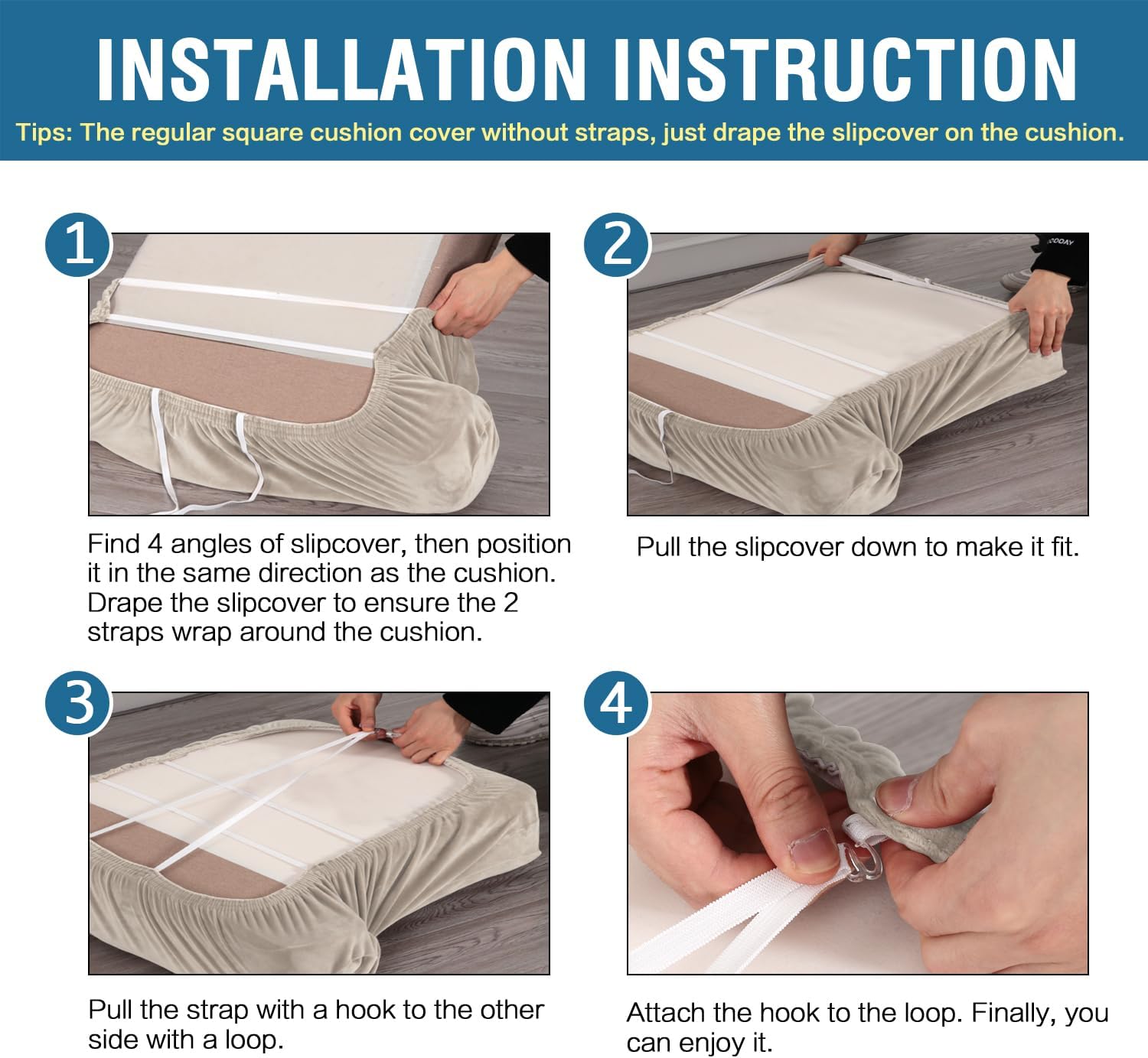 INSTALLATION INSTRUCTION

Tips: The regular square cushion cover without straps, just drape the slipcover on the cushion.

1

Find 4 angles of slipcover, then position it in the same direction as the cushion. Drape the slipcover to ensure the 2 straps wrap around the cushion.

2

Pull the slipcover down to make it fit.

3

Pull the strap with a hook to the other side with a loop.

4

Attach the hook to the loop. Finally, you can enjoy it.