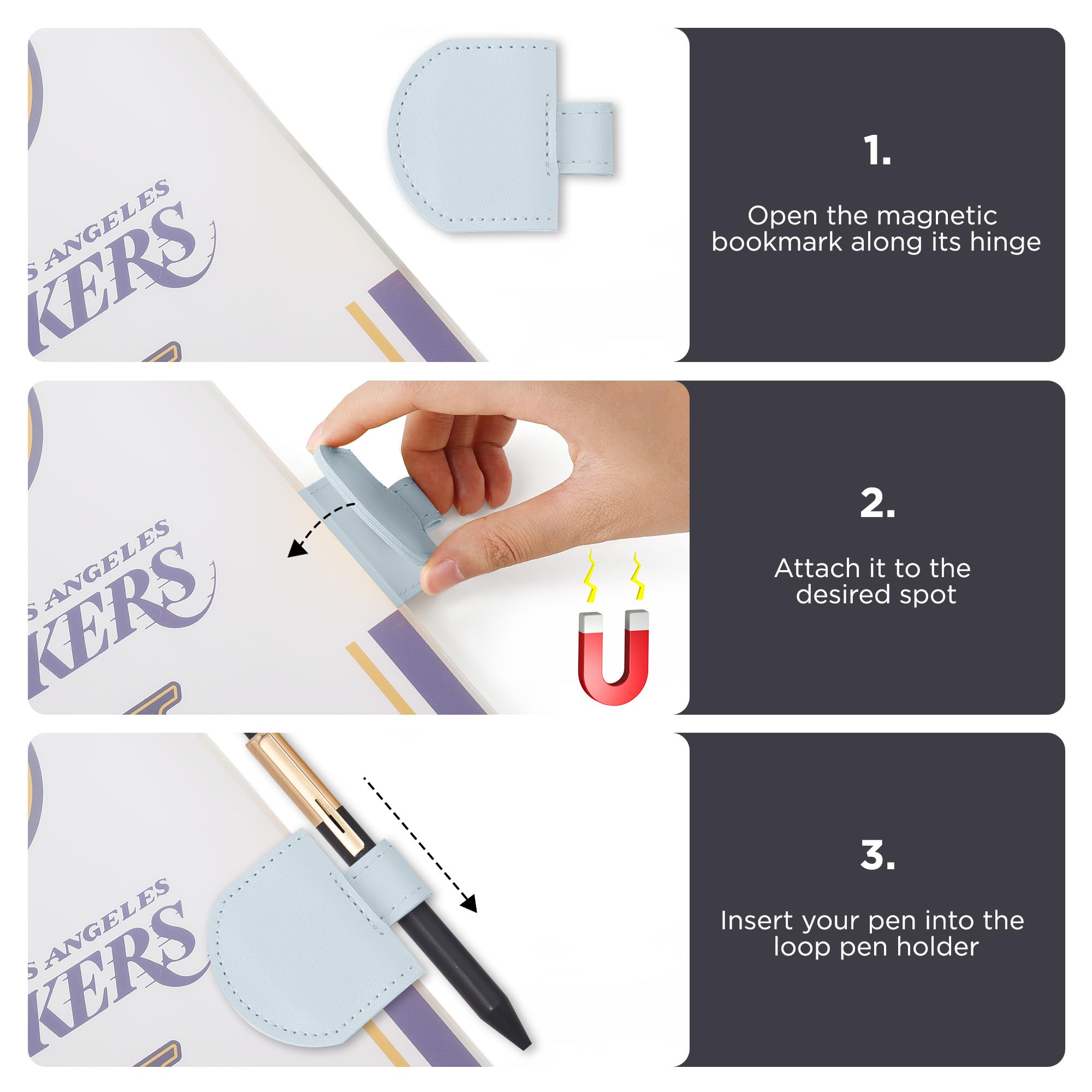 S ANGELES
KERS

1.

Open the magnetic bookmark along its hinge

S ANGELES
KERS

2.

Attach it to the desired spot

S ANGELES
KERS

3.

Insert your pen into the loop pen holder