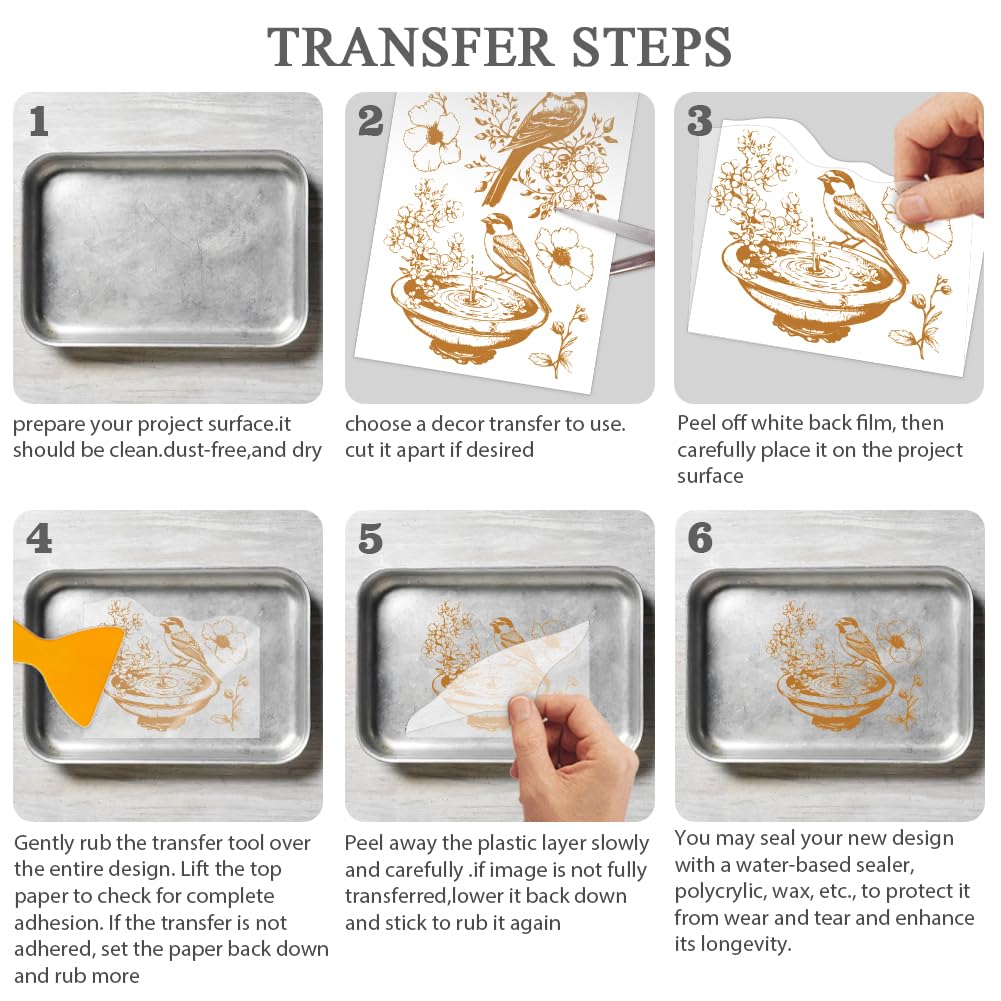 TRANSFER STEPS

1

prepare your project surface.it should be clean.dust-free,and dry

2

choose a decor transfer to use. cut it apart if desired

3

Peel off white back film, then carefully place it on the project surface

4

Gently rub the transfer tool over the entire design. Lift the top paper to check for complete adhesion. If the transfer is not adhered, set the paper back down and rub more

5

Peel away the plastic layer slowly and carefully .if image is not fully transferred,lower it back down and stick to rub it again

6

You may seal your new design with a water-based sealer, polycrylic, wax, etc., to protect it from wear and tear and enhance its longevity.