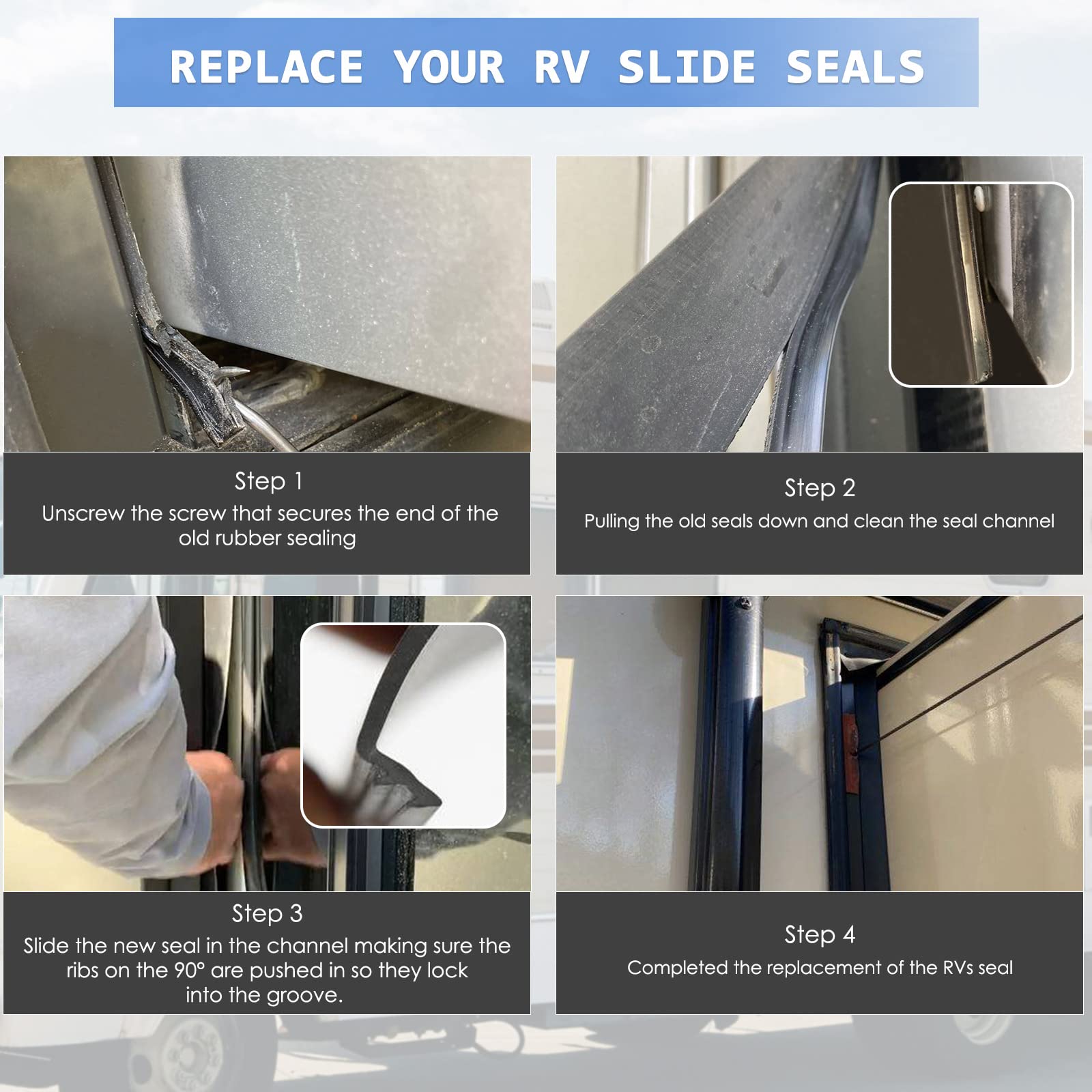 REPLACE YOUR RV SLIDE SEALS

Step 1
Unscrew the screw that secures the end of the old rubber sealing

Step 2
Pulling the old seals down and clean the seal channel

Step 3
Slide the new seal in the channel making sure the ribs on the 90° are pushed in so they lock into the groove.

Step 4
Completed the replacement of the RVs seal