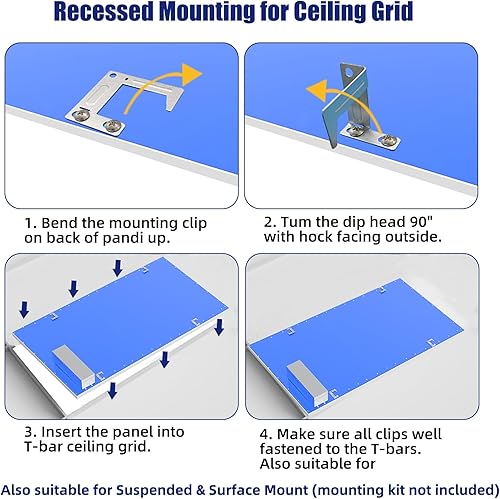 Recessed Mounting for Ceiling Grid

1. Bend the mounting clip on back of pandi up.

2. Tum the dip head 90" with hock facing outside.

3. Insert the panel into T-bar ceiling grid.

4. Make sure all clips well fastened to the T-bars. Also suitable for

Also suitable for Suspended & Surface Mount (mounting kit not included)