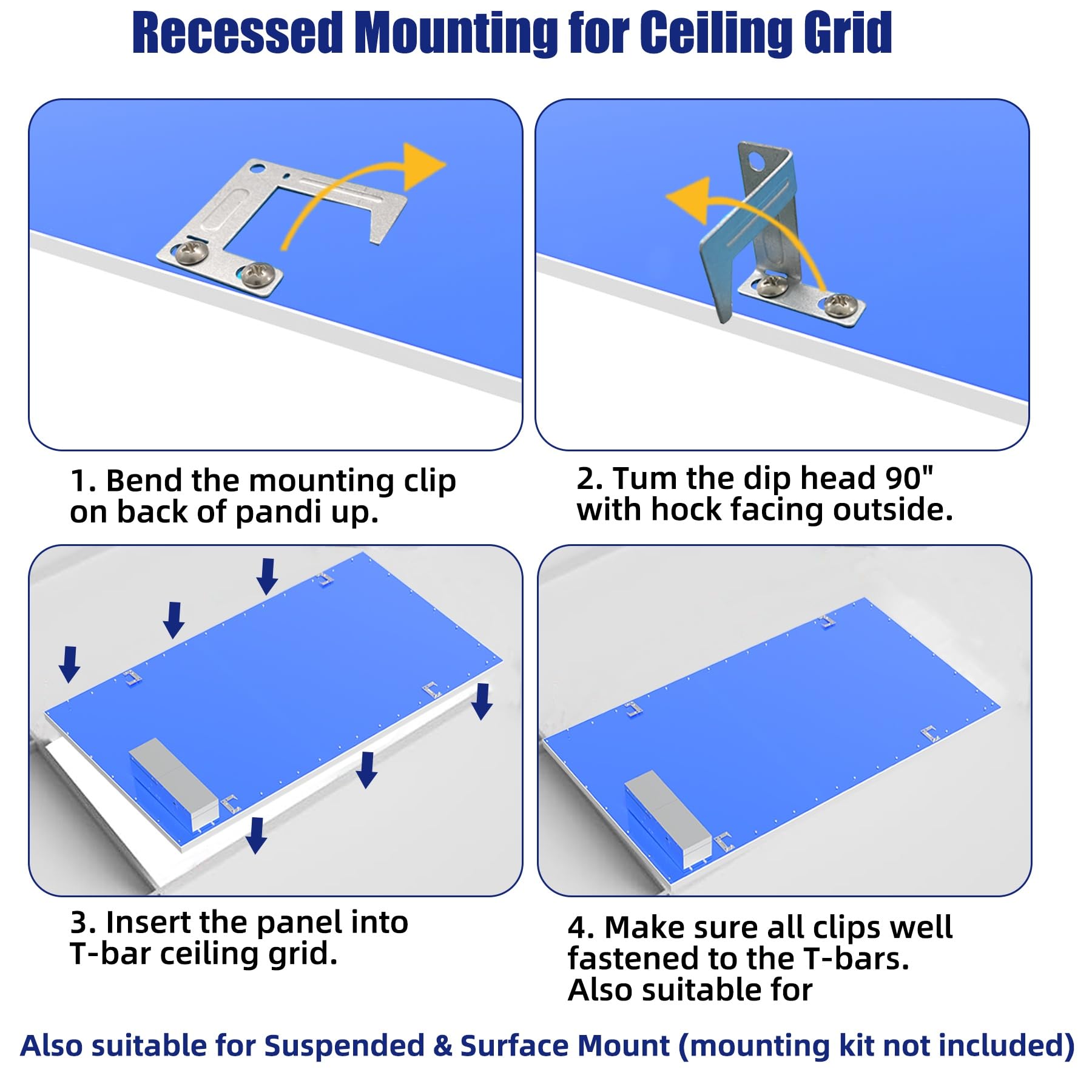 Recessed Mounting for Ceiling Grid

1. Bend the mounting clip on back of pandi up.

2. Tum the dip head 90" with hock facing outside.

3. Insert the panel into T-bar ceiling grid.

4. Make sure all clips well fastened to the T-bars. Also suitable for

Also suitable for Suspended & Surface Mount (mounting kit not included)