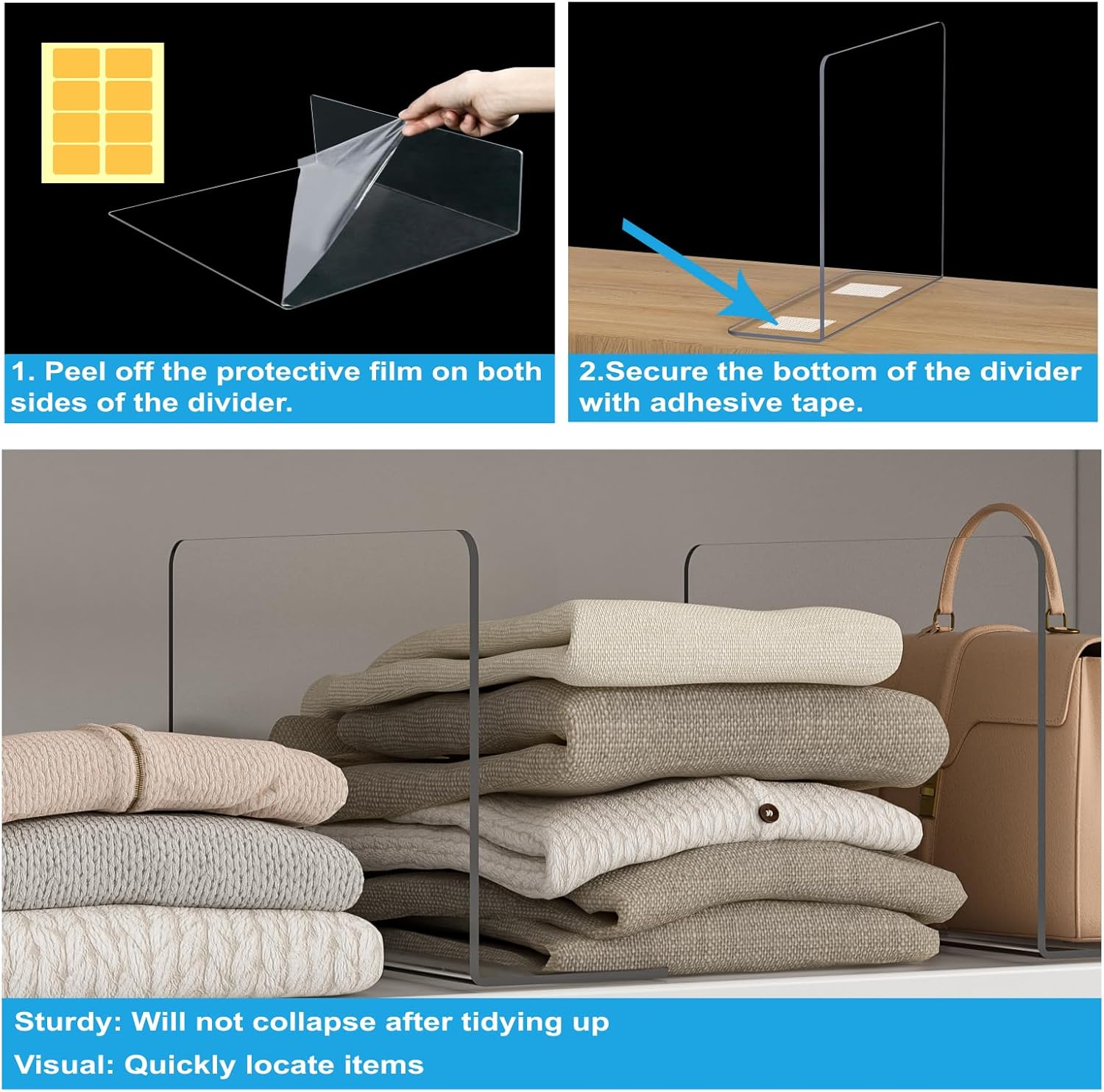 1. Peel off the protective film on both sides of the divider.

2.Secure the bottom of the divider with adhesive tape.

Sturdy: Will not collapse after tidying up

Visual: Quickly locate items