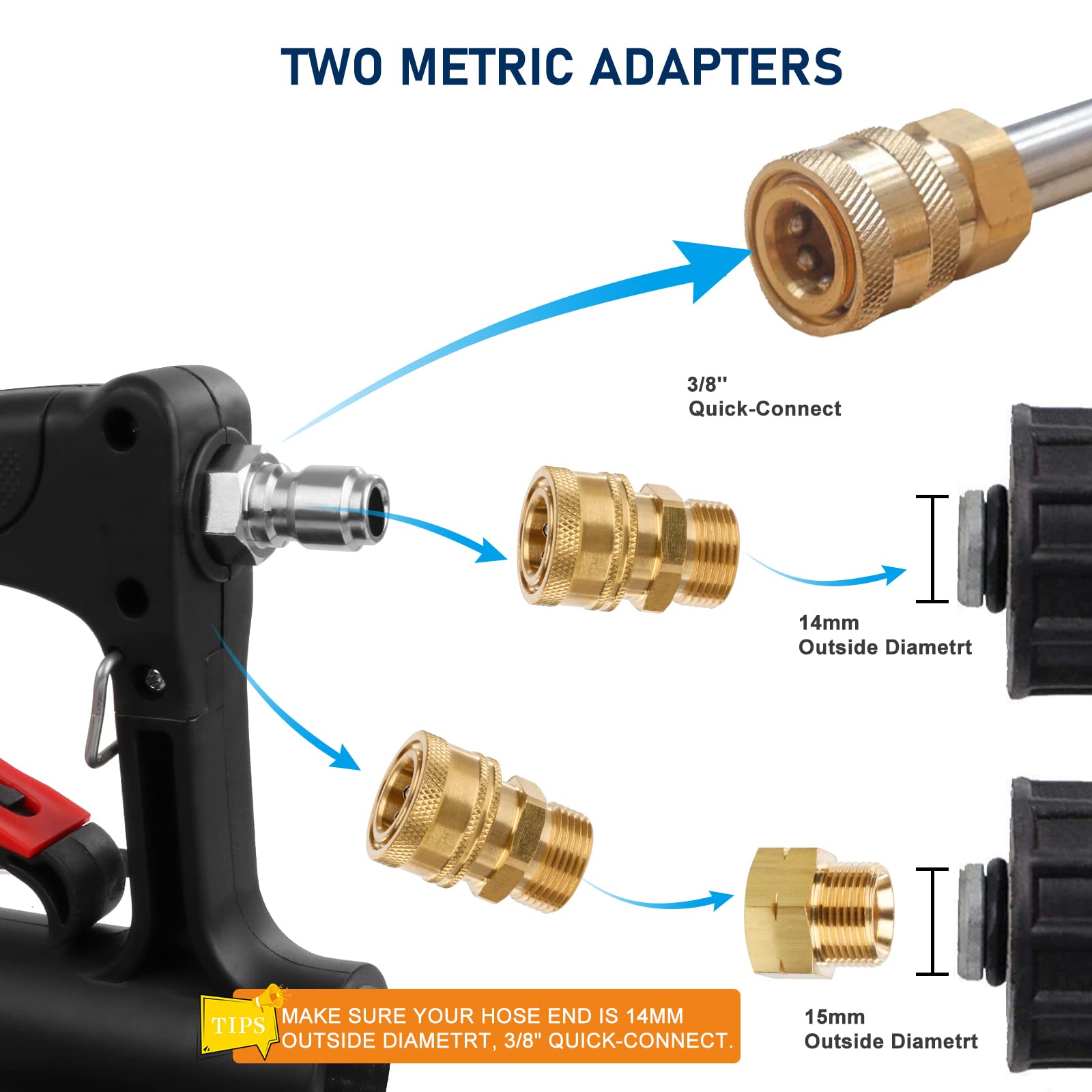 TWO METRIC ADAPTERS

3/8''
Quick-Connect

14mm
Outside Diametrt

15mm
Outside Diametrt

TIPS
MAKE SURE YOUR HOSE END IS 14MM OUTSIDE DIAMETRT, 3/8" QUICK-CONNECT.