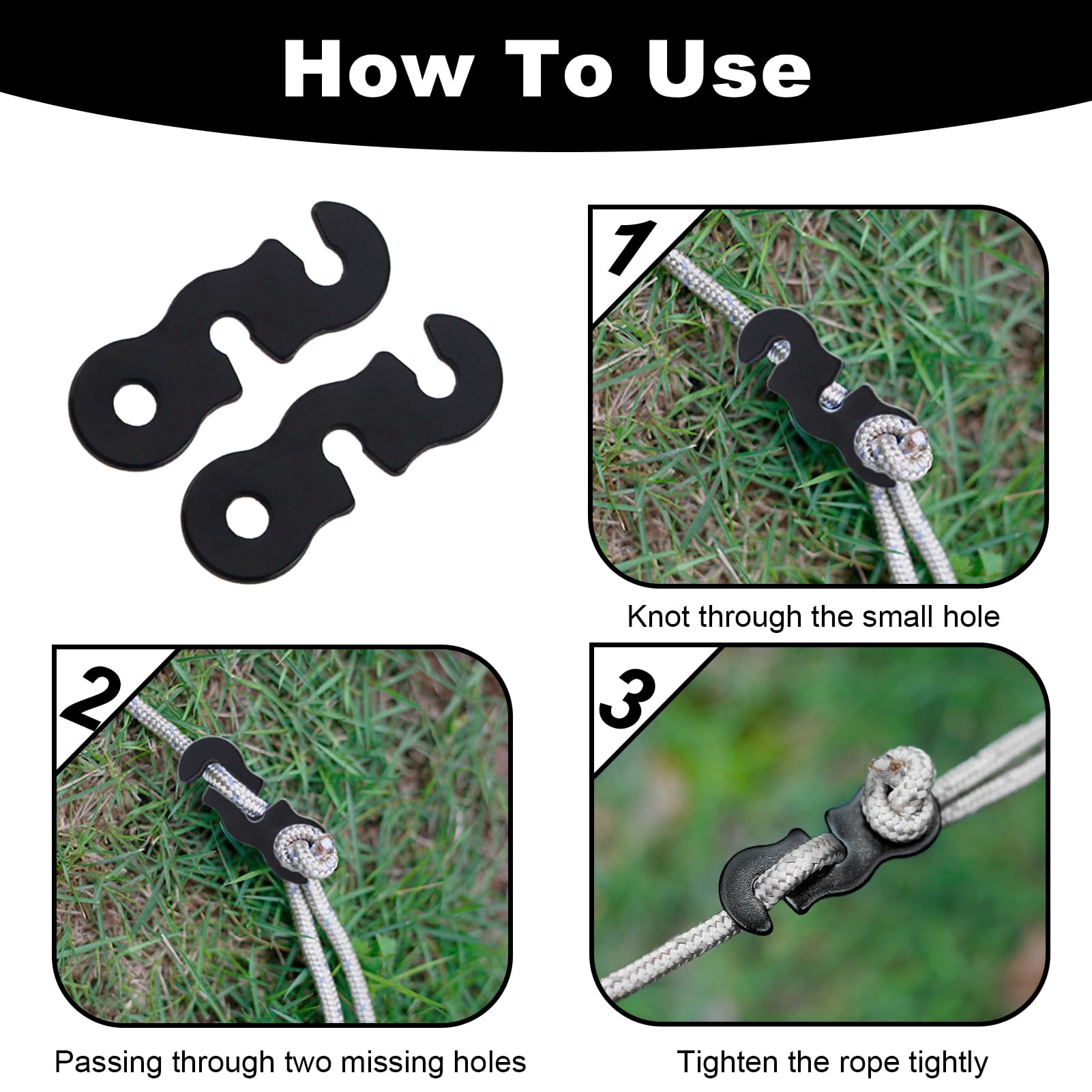 How To Use

1

Knot through the small hole

2

Passing through two missing holes

3

Tighten the rope tightly