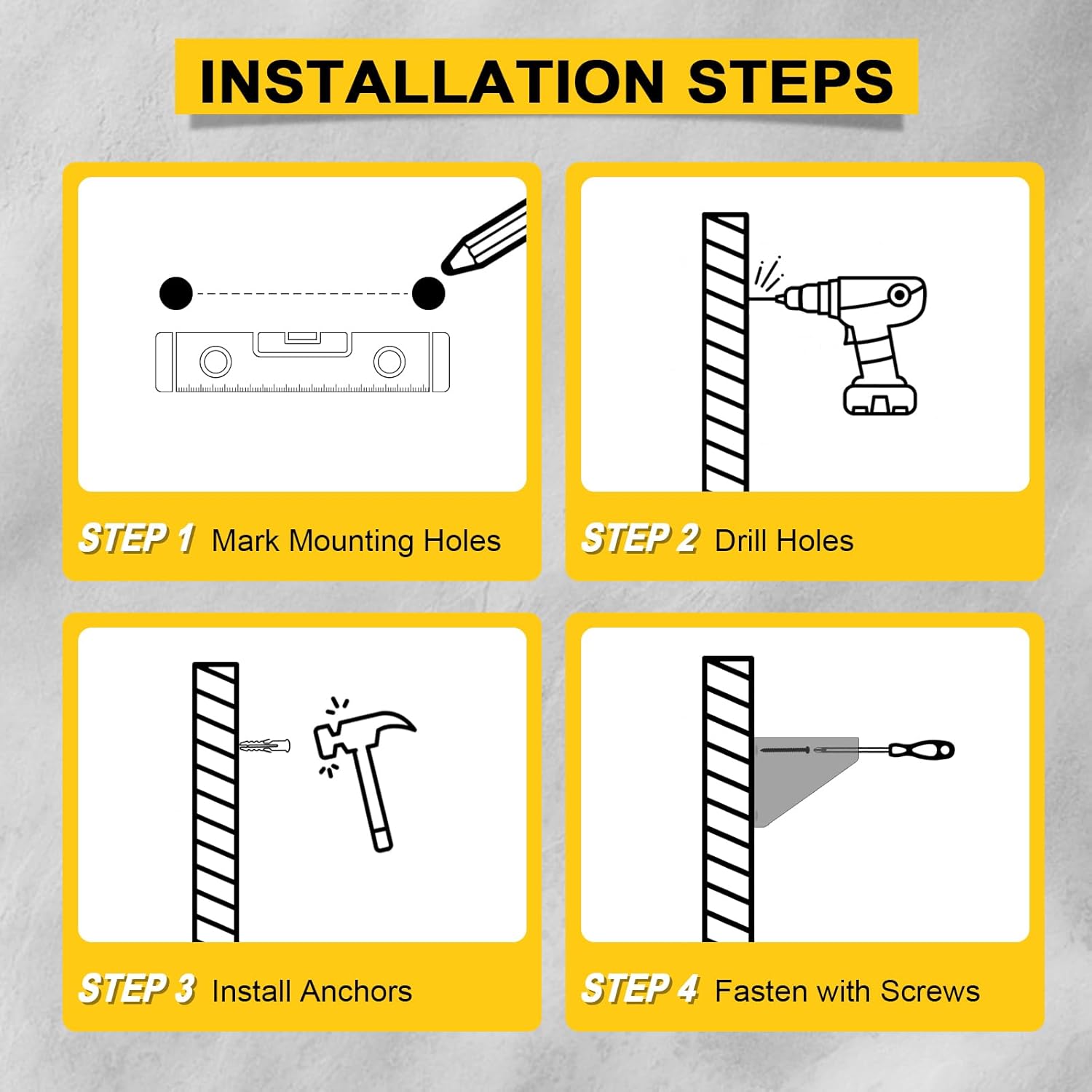 INSTALLATION STEPS

STEP 1 Mark Mounting Holes

STEP 2 Drill Holes

STEP 3 Install Anchors

STEP 4 Fasten with Screws