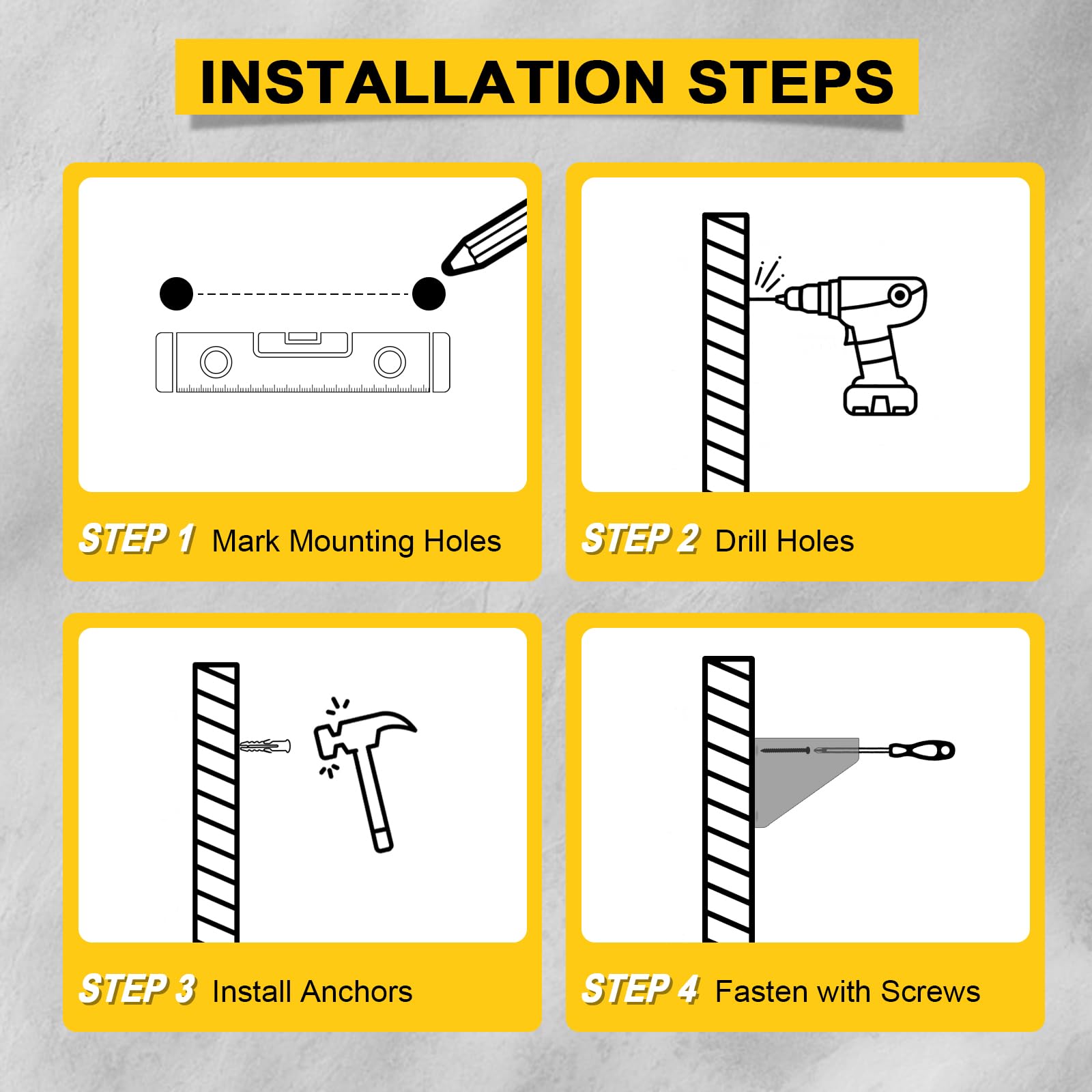 INSTALLATION STEPS

STEP 1 Mark Mounting Holes

STEP 2 Drill Holes

STEP 3 Install Anchors

STEP 4 Fasten with Screws