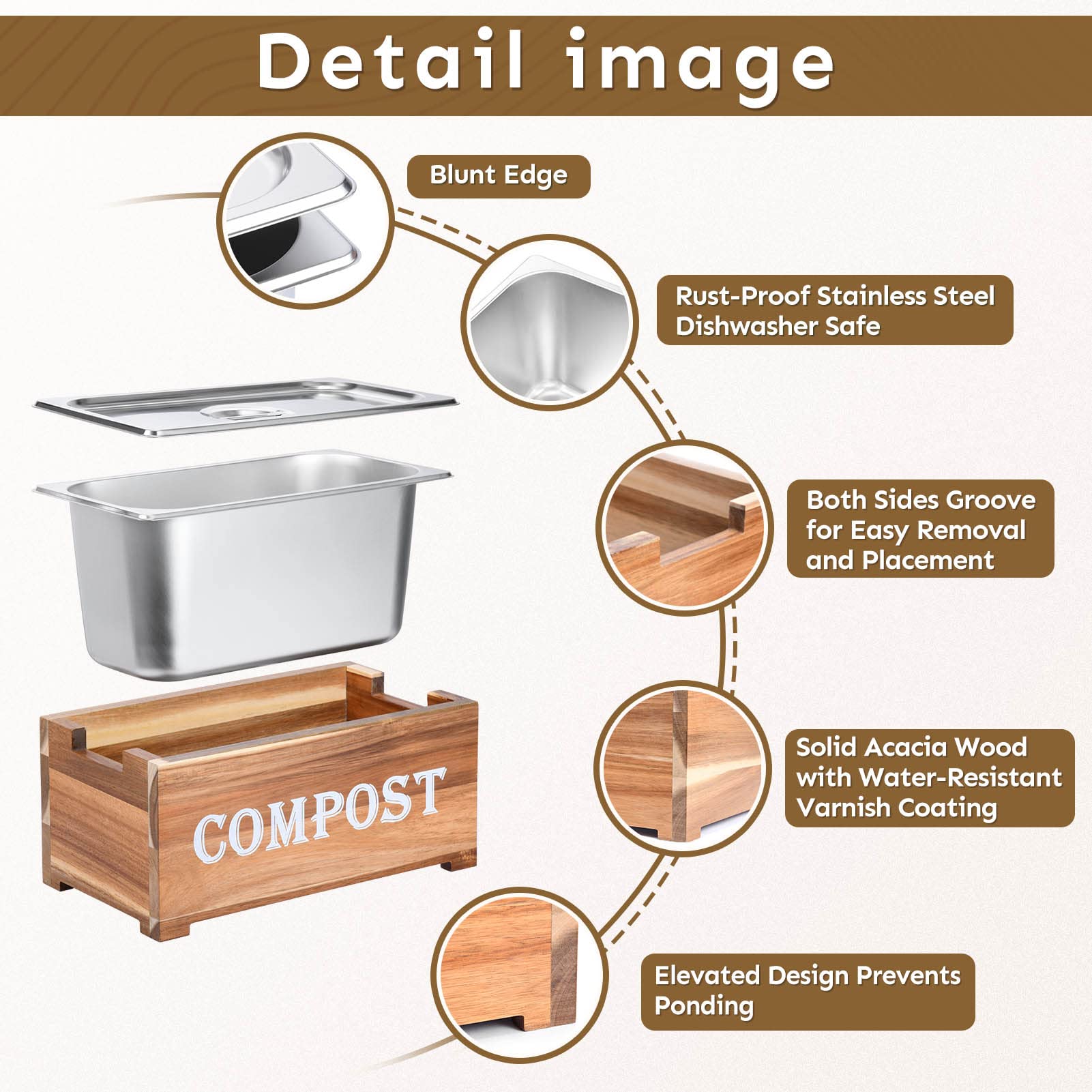 Detail image

Blunt Edge

Rust-Proof Stainless Steel Dishwasher Safe

Both Sides Groove for Easy Removal and Placement

Solid Acacia Wood with Water-Resistant Varnish Coating

Elevated Design Prevents Ponding

COMPOST