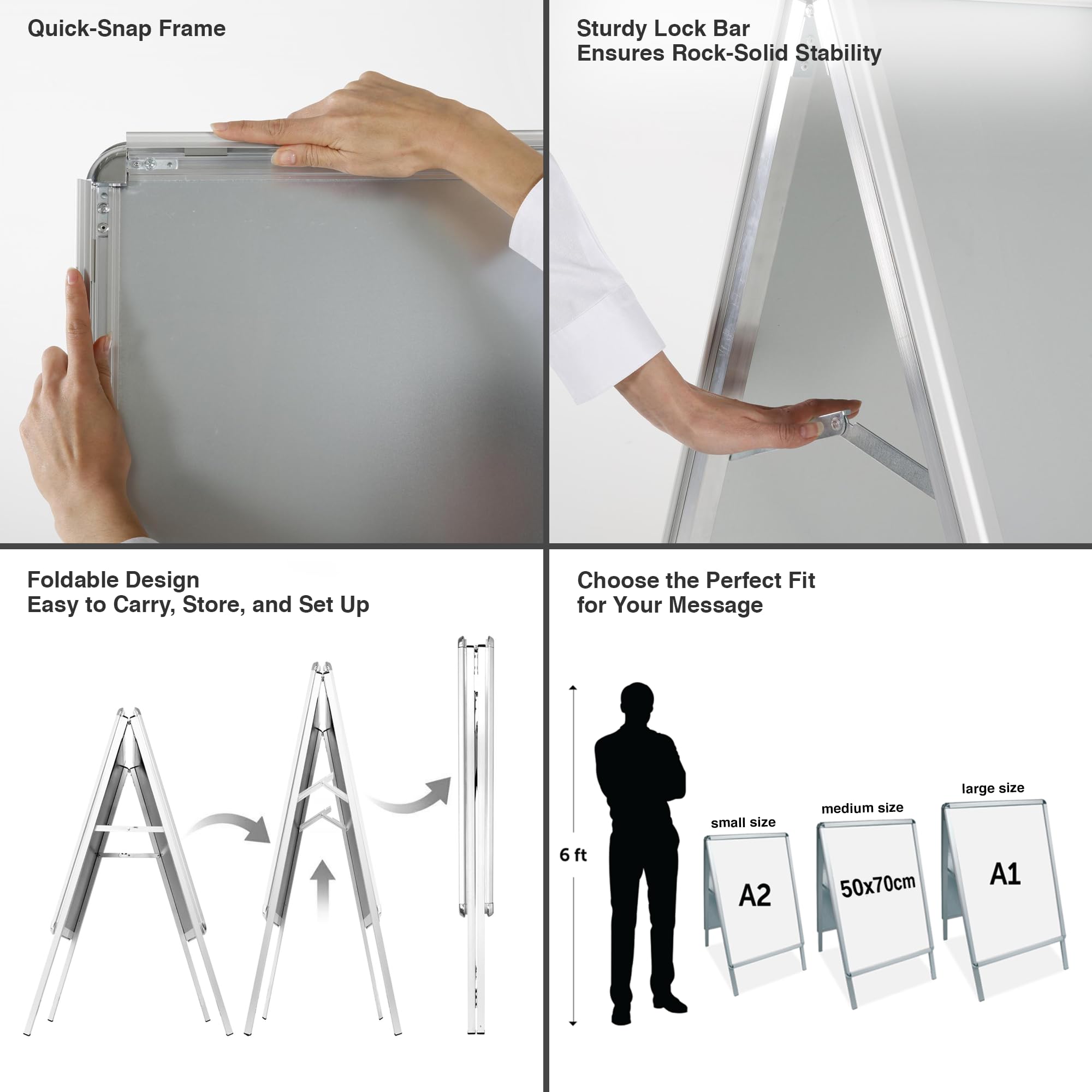 Quick-Snap Frame

Sturdy Lock Bar
Ensures Rock-Solid Stability

Foldable Design
Easy to Carry, Store, and Set Up

Choose the Perfect Fit
for Your Message

6 ft

small size

A2

medium size

50x70cm

large size

A1