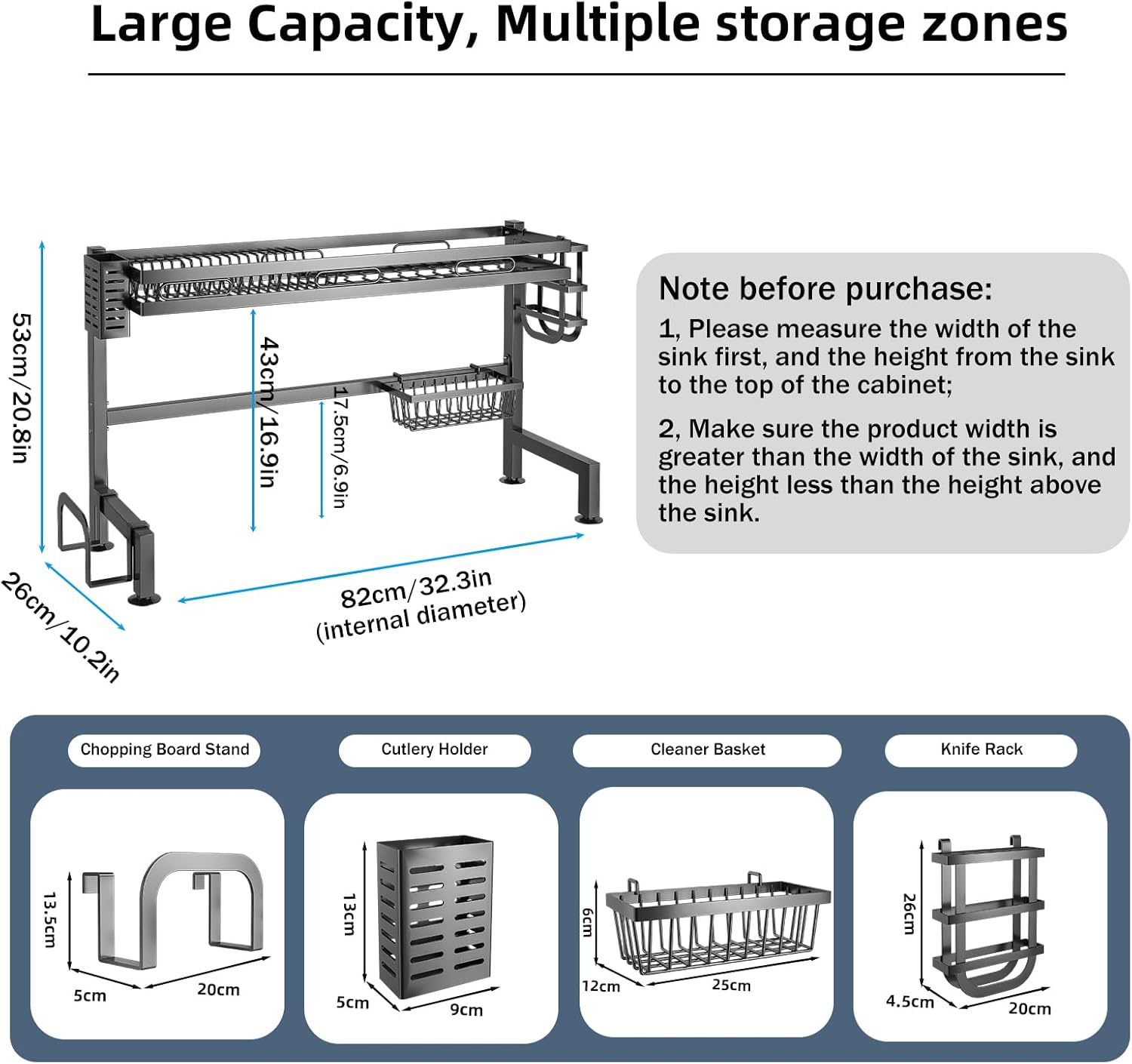 Large Capacity, Multiple storage zones

53cm/20.8in

43cm/16.9in

17.5cm/6.9in

26cm/10.2in

82cm/32.3in
(internal diameter)

Note before purchase:

1, Please measure the width of the sink first, and the height from the sink to the top of the cabinet;

2, Make sure the product width is greater than the width of the sink, and the height less than the height above the sink.

Chopping Board Stand

13.5cm
5cm
20cm

Cutlery Holder

13cm
5cm
9cm

Cleaner Basket

6cm
12cm
25cm

Knife Rack

26cm
4.5cm
20cm