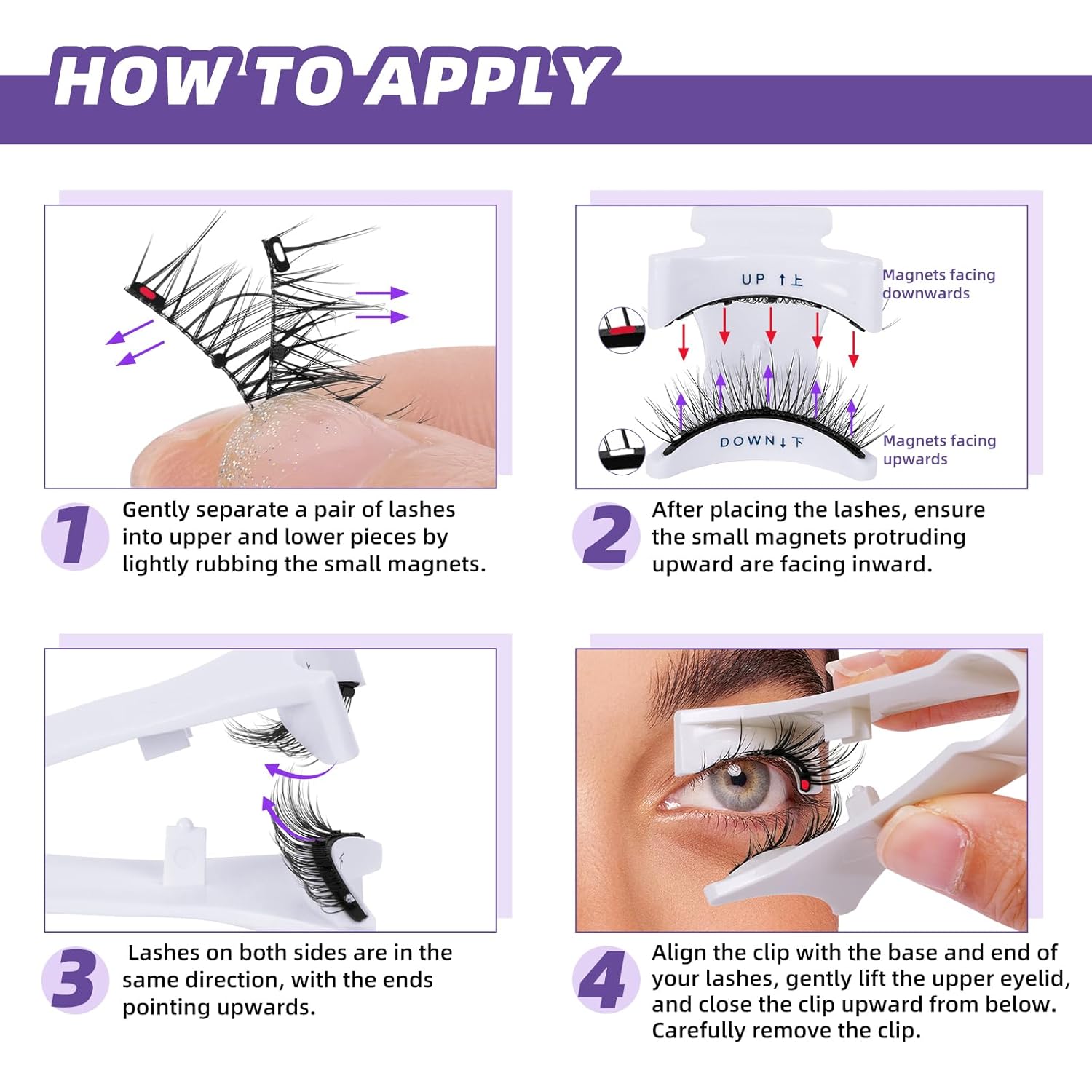 HOW TO APPLY

UP ↑上

Magnets facing downwards

DOWN↓下

Magnets facing upwards

1 Gently separate a pair of lashes into upper and lower pieces by lightly rubbing the small magnets.

2 After placing the lashes, ensure the small magnets protruding upward are facing inward.

3 Lashes on both sides are in the same direction, with the ends pointing upwards.

4 Align the clip with the base and end of your lashes, gently lift the upper eyelid, and close the clip upward from below. Carefully remove the clip.