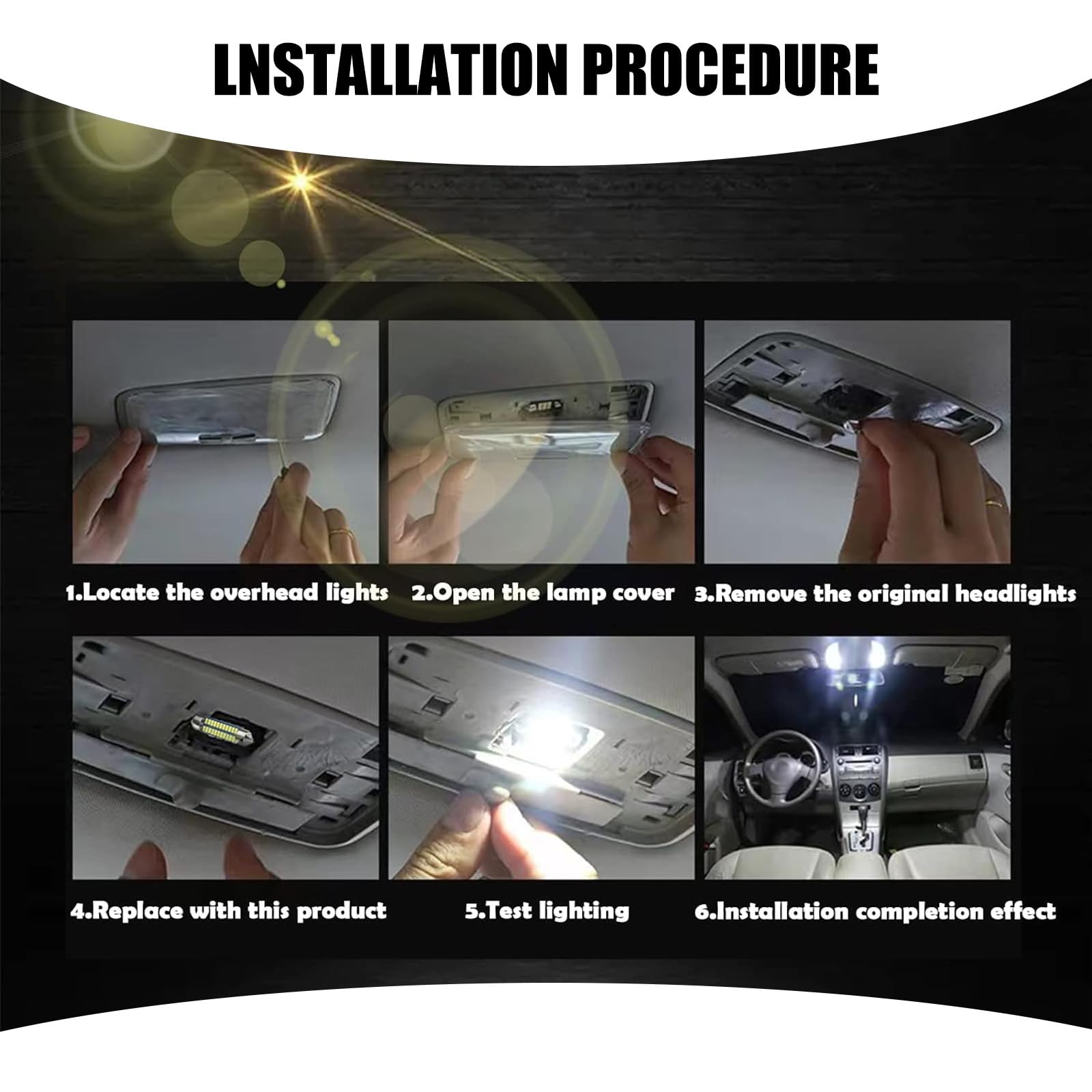 LNSTALLATION PROCEDURE

1.Locate the overhead lights

2.Open the lamp cover

3.Remove the original headlights

4.Replace with this product

5.Test lighting

6.Installation completion effect