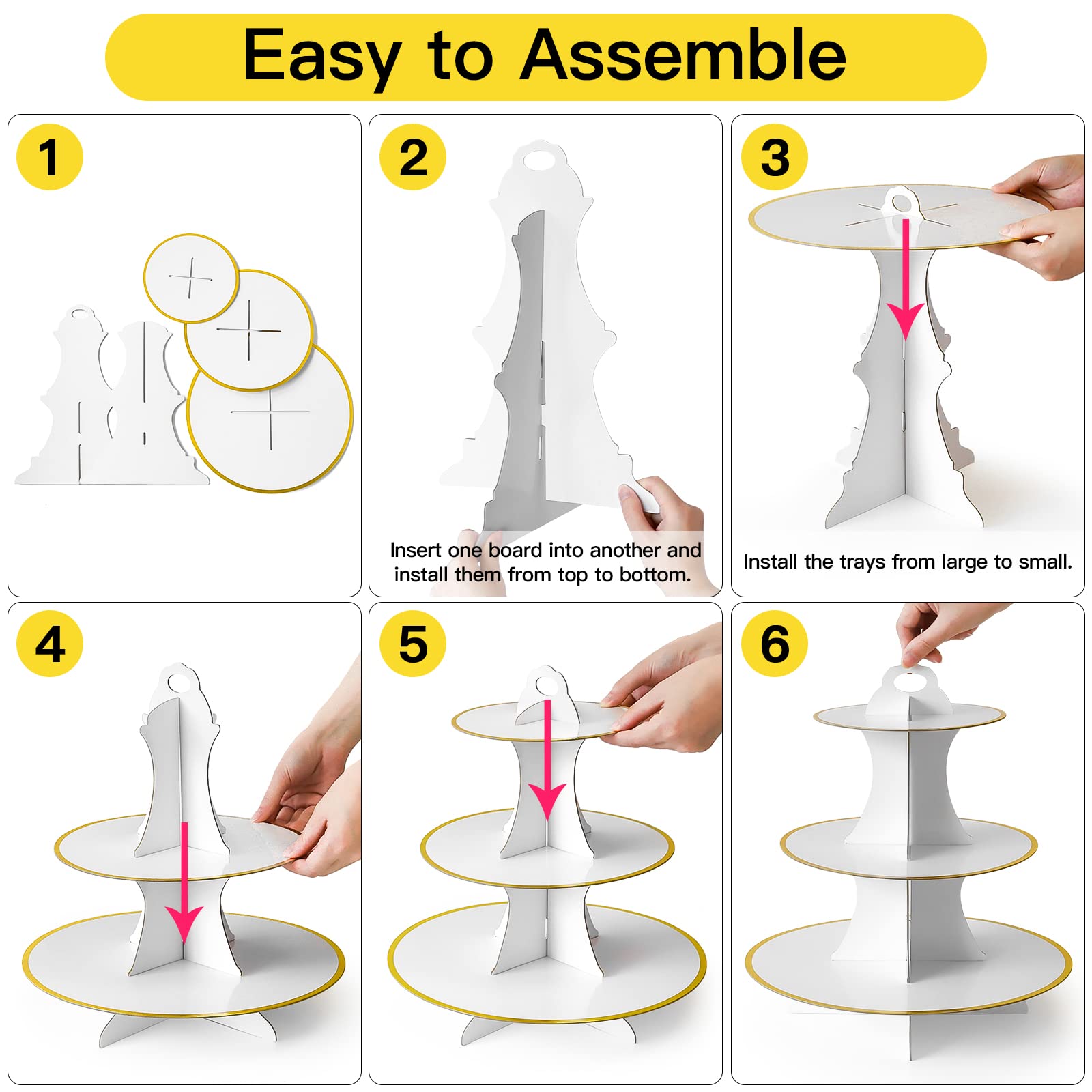 Easy to Assemble

1

2

Insert one board into another and install them from top to bottom.

3

Install the trays from large to small.

4

5

6