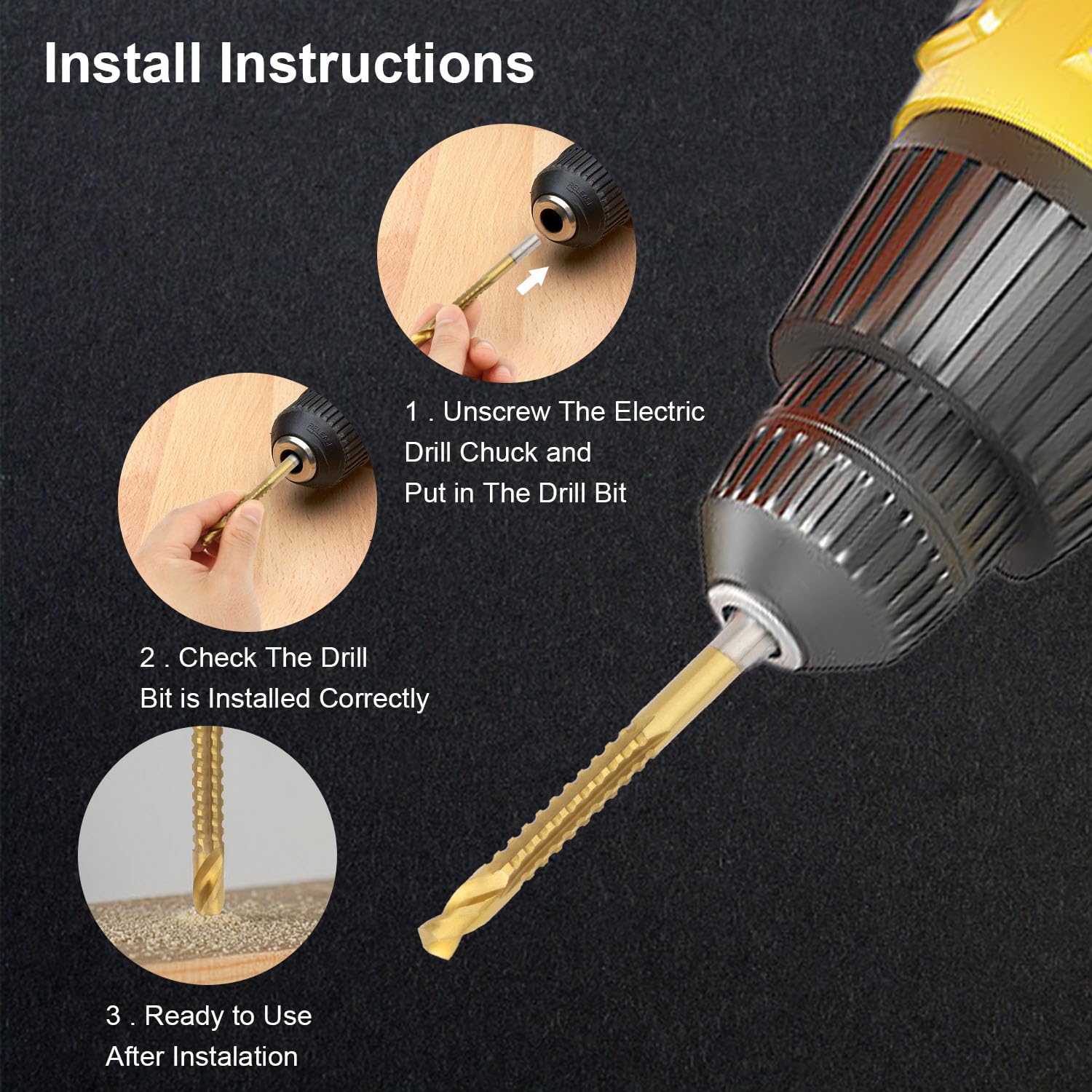 Install Instructions

1 . Unscrew The Electric Drill Chuck and Put in The Drill Bit

2 . Check The Drill Bit is Installed Correctly

3 . Ready to Use After Instalation