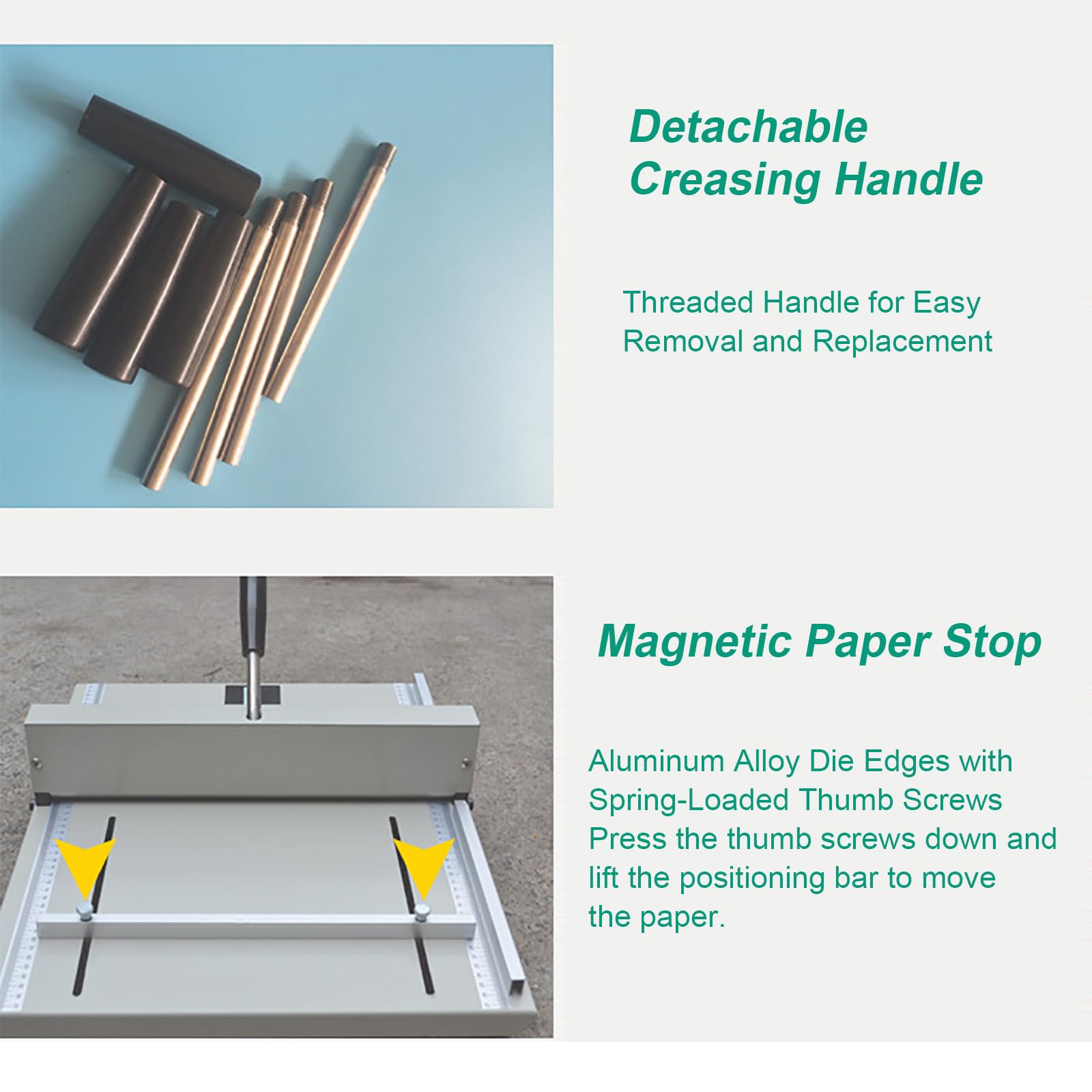 Detachable Creasing Handle

Threaded Handle for Easy Removal and Replacement

Magnetic Paper Stop

Aluminum Alloy Die Edges with Spring-Loaded Thumb Screws Press the thumb screws down and lift the positioning bar to move the paper.