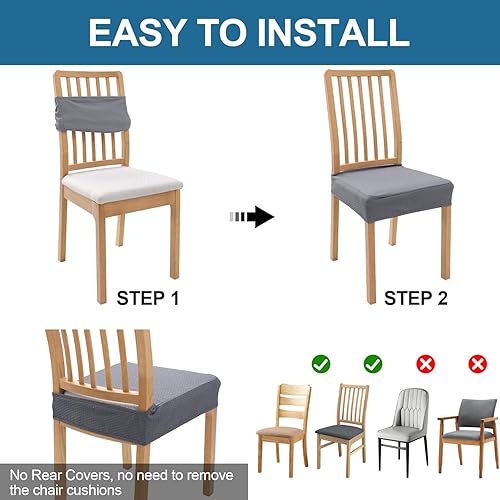 EASY TO INSTALL

STEP 1

STEP 2

No Rear Covers, no need to remove the chair cushions