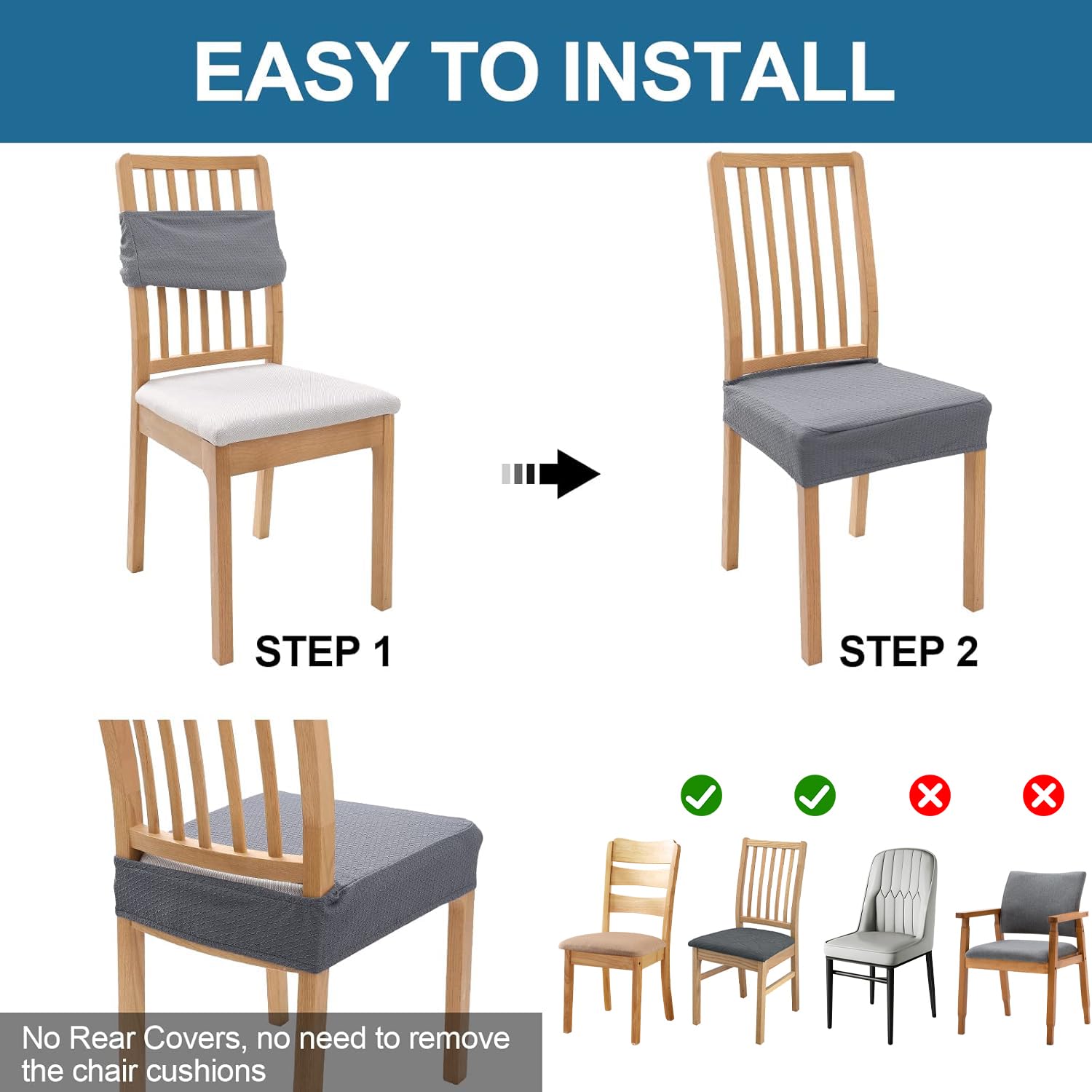 EASY TO INSTALL

STEP 1

STEP 2

No Rear Covers, no need to remove the chair cushions